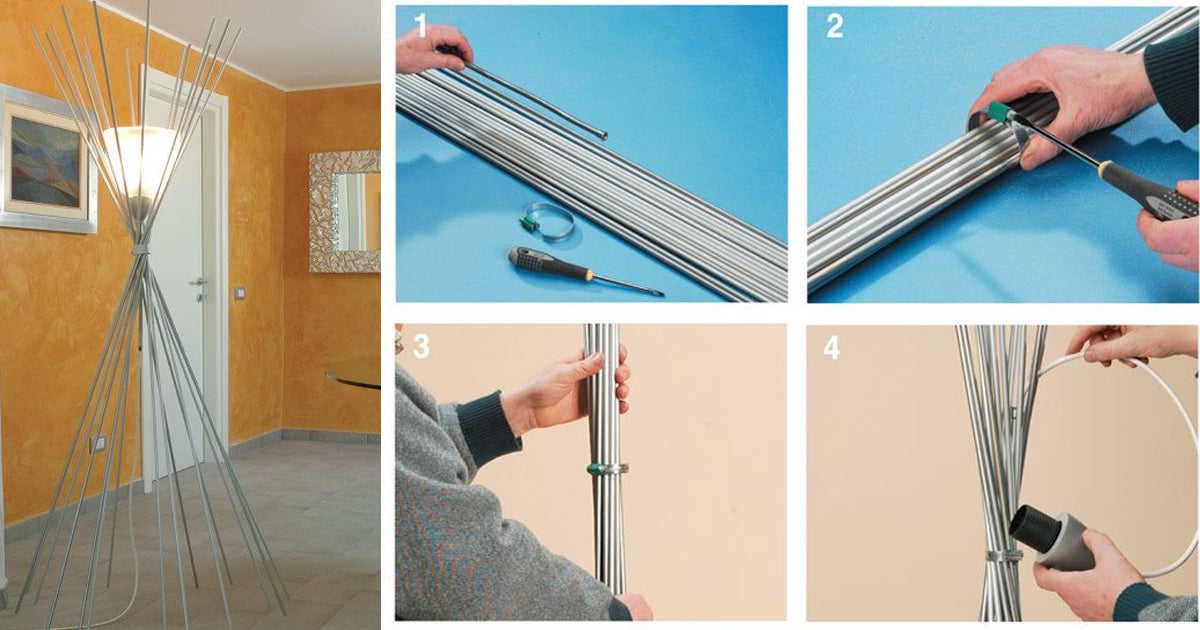 1

2

3

4