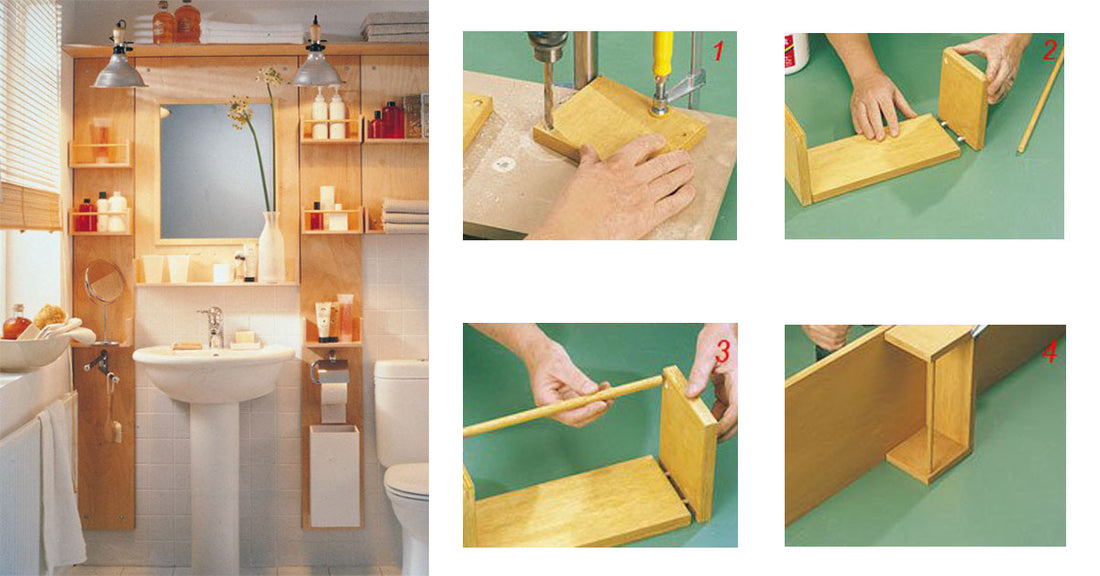 1

2

3

4