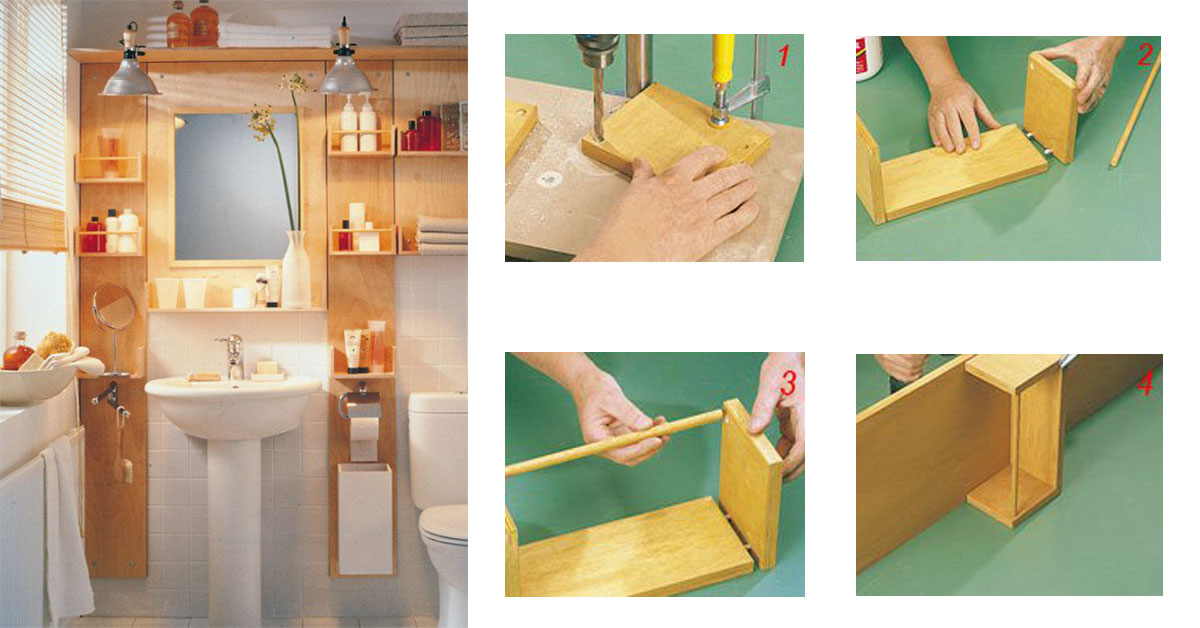 1

2

3

4