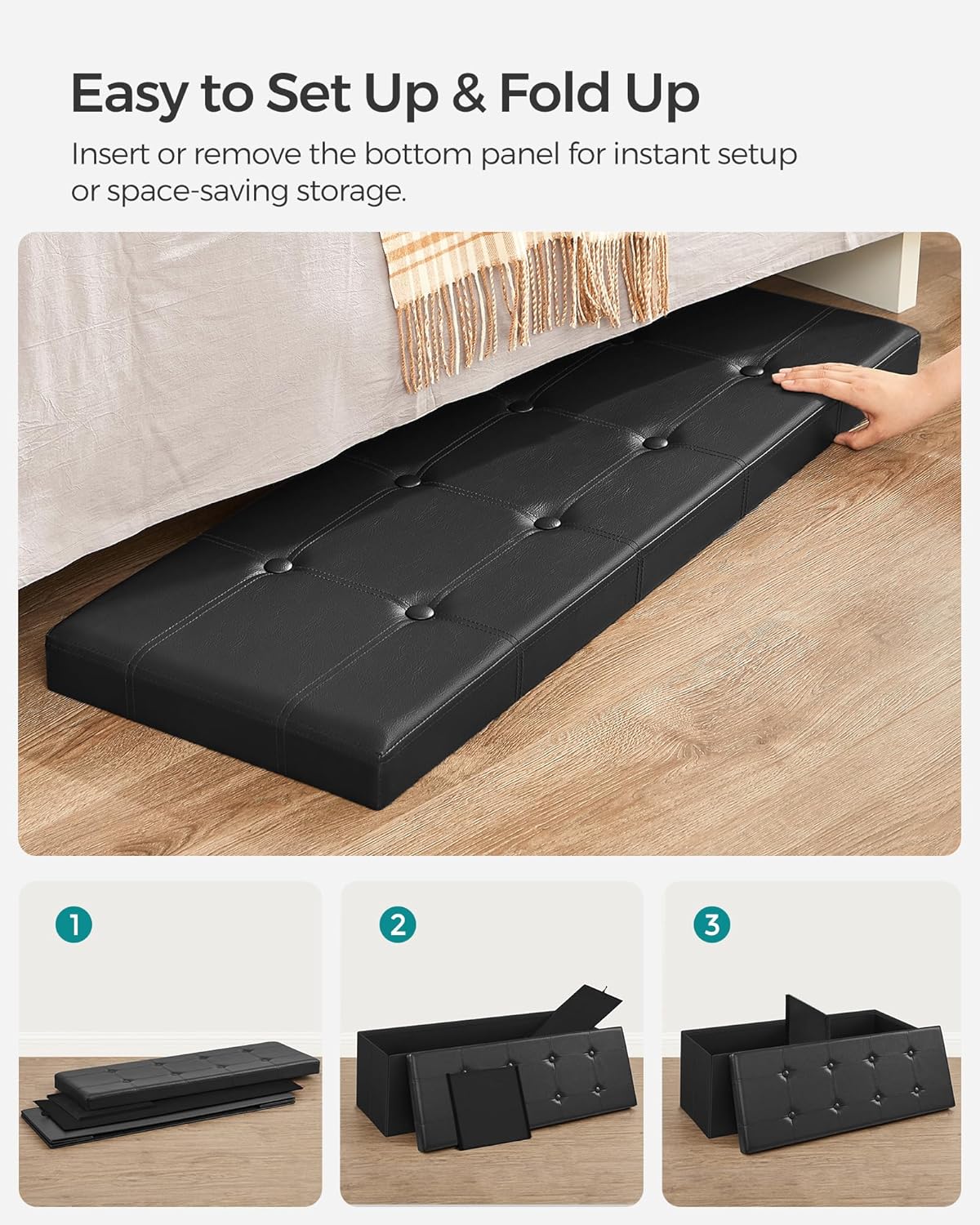 Easy to Set Up & Fold Up

Insert or remove the bottom panel for instant setup or space-saving storage.

1

2

3