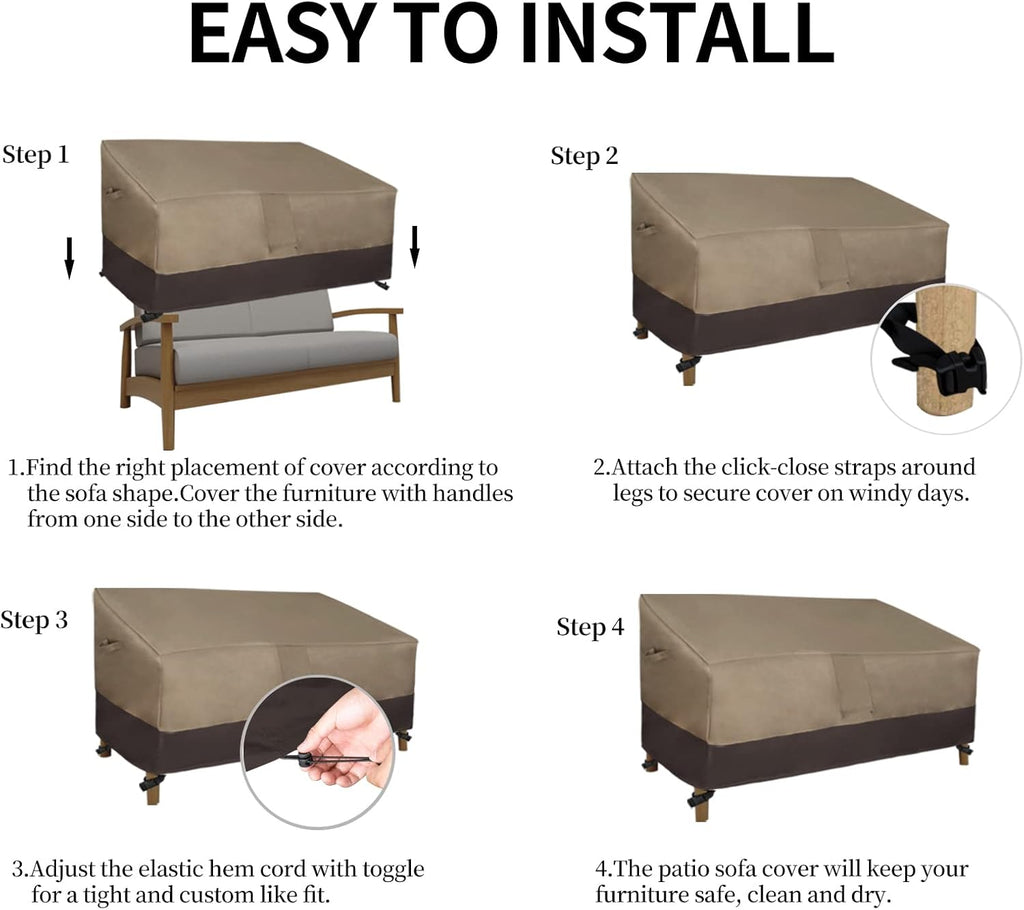 EASY TO INSTALL

Step 1

1.Find the right placement of cover according to the sofa shape.Cover the furniture with handles from one side to the other side.

Step 2

2.Attach the click-close straps around legs to secure cover on windy days.

Step 3

3.Adjust the elastic hem cord with toggle for a tight and custom like fit.

Step 4

4.The patio sofa cover will keep your furniture safe, clean and dry.