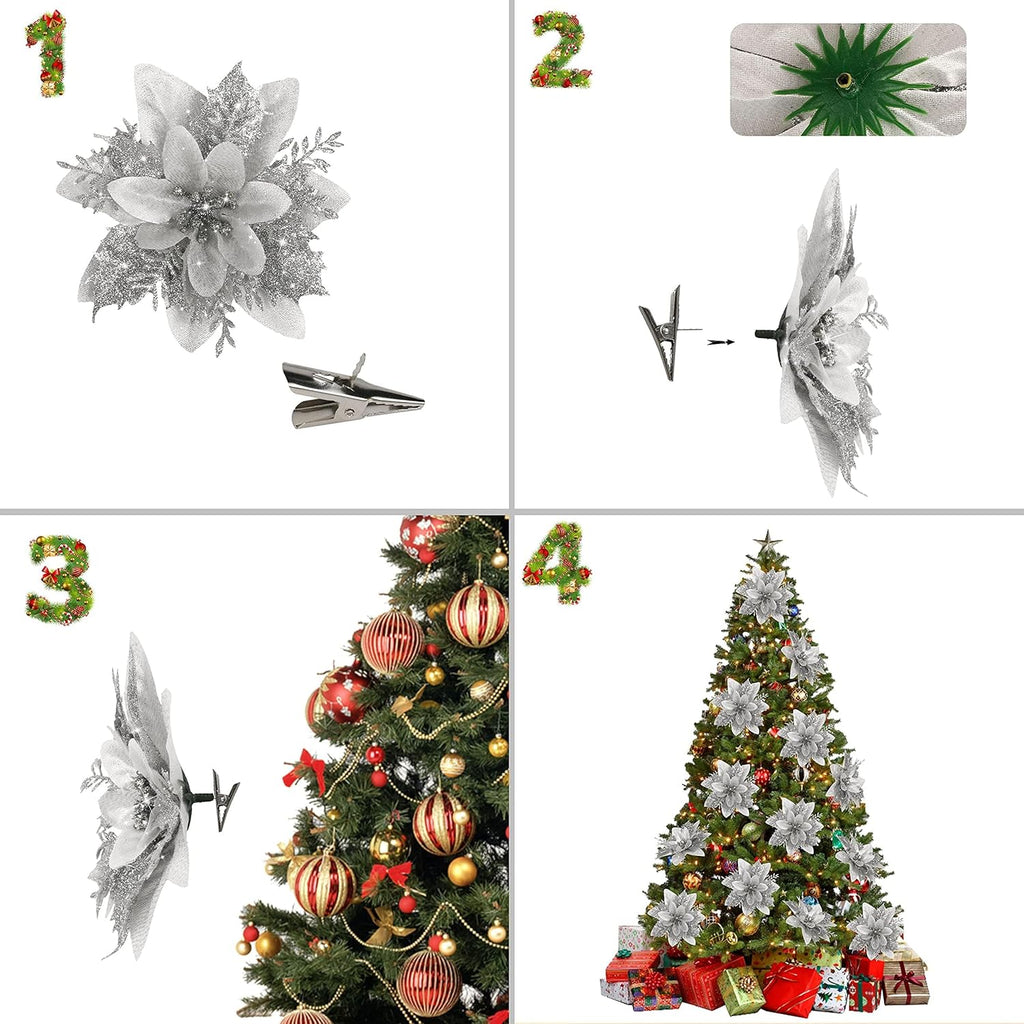 1

2

3

4