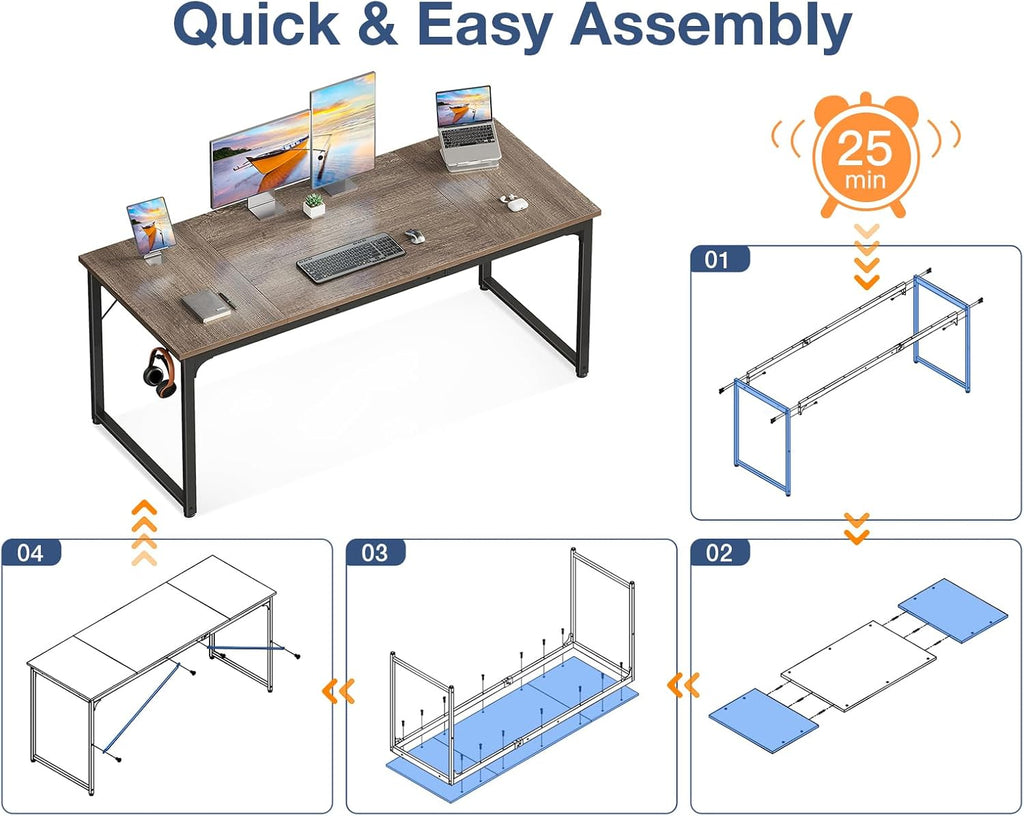 Quick & Easy Assembly

25
min

01

02

03

04