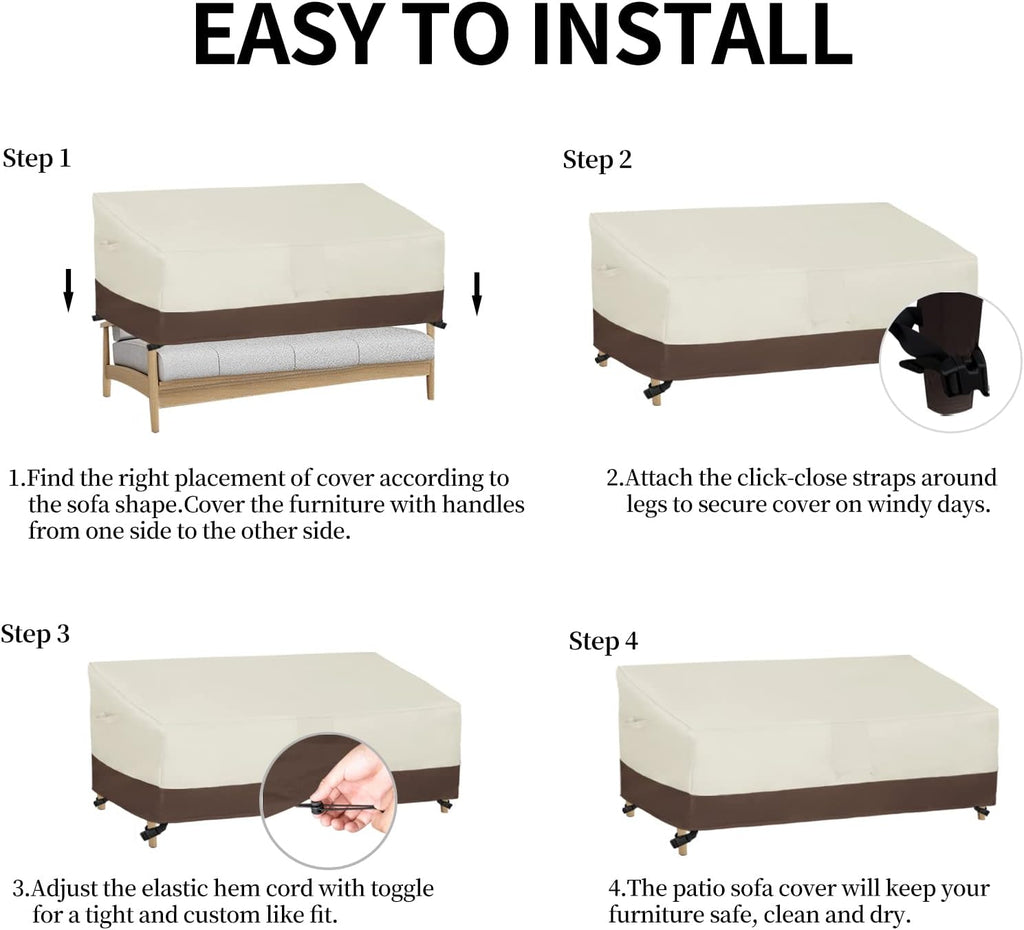 EASY TO INSTALL

Step 1

1.Find the right placement of cover according to the sofa shape.Cover the furniture with handles from one side to the other side.

Step 2

2.Attach the click-close straps around legs to secure cover on windy days.

Step 3

3.Adjust the elastic hem cord with toggle for a tight and custom like fit.

Step 4

4.The patio sofa cover will keep your furniture safe, clean and dry.