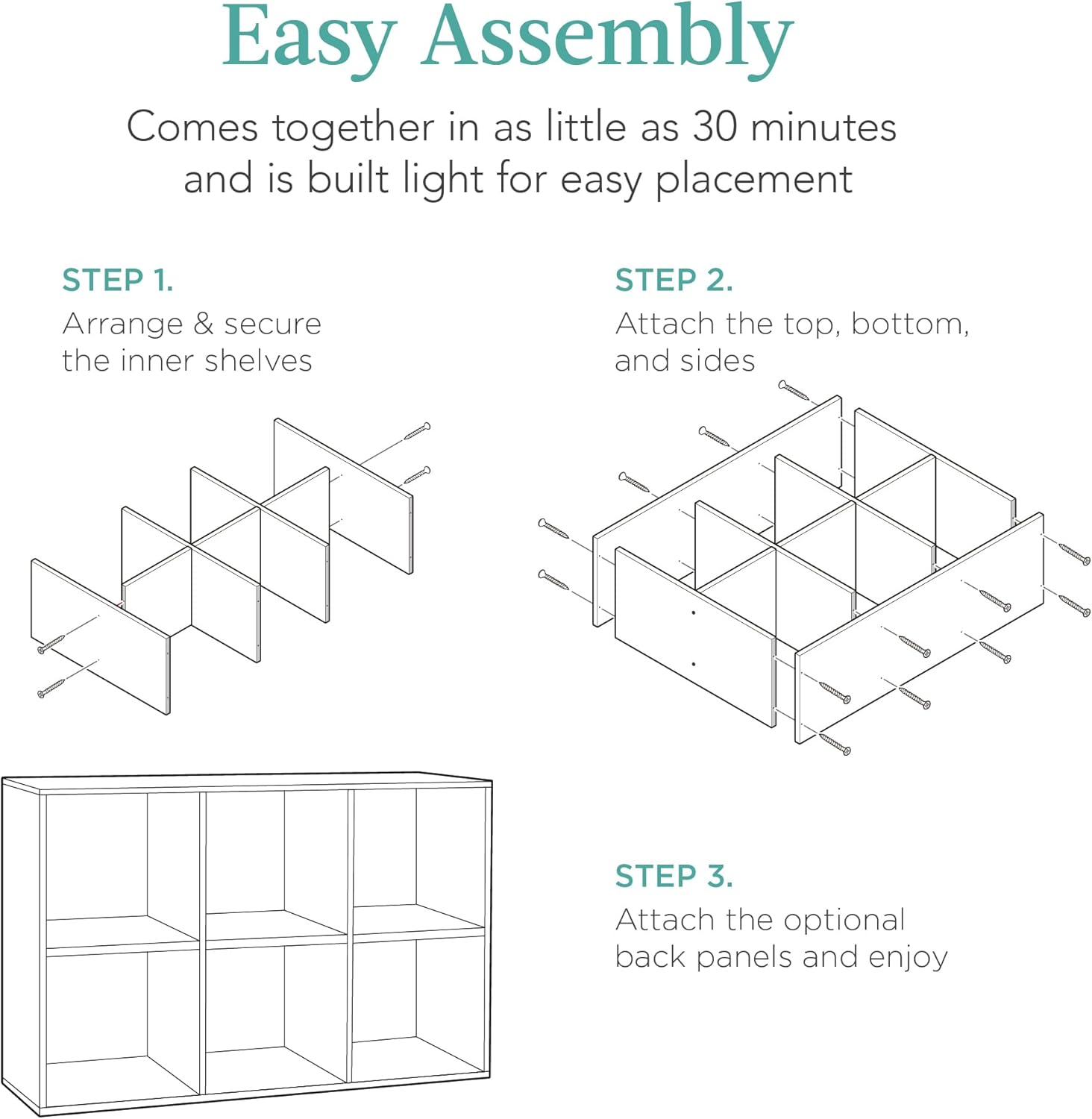 Easy Assembly

Comes together in as little as 30 minutes and is built light for easy placement

STEP 1.
Arrange & secure the inner shelves

STEP 2.
Attach the top, bottom, and sides

STEP 3.
Attach the optional back panels and enjoy