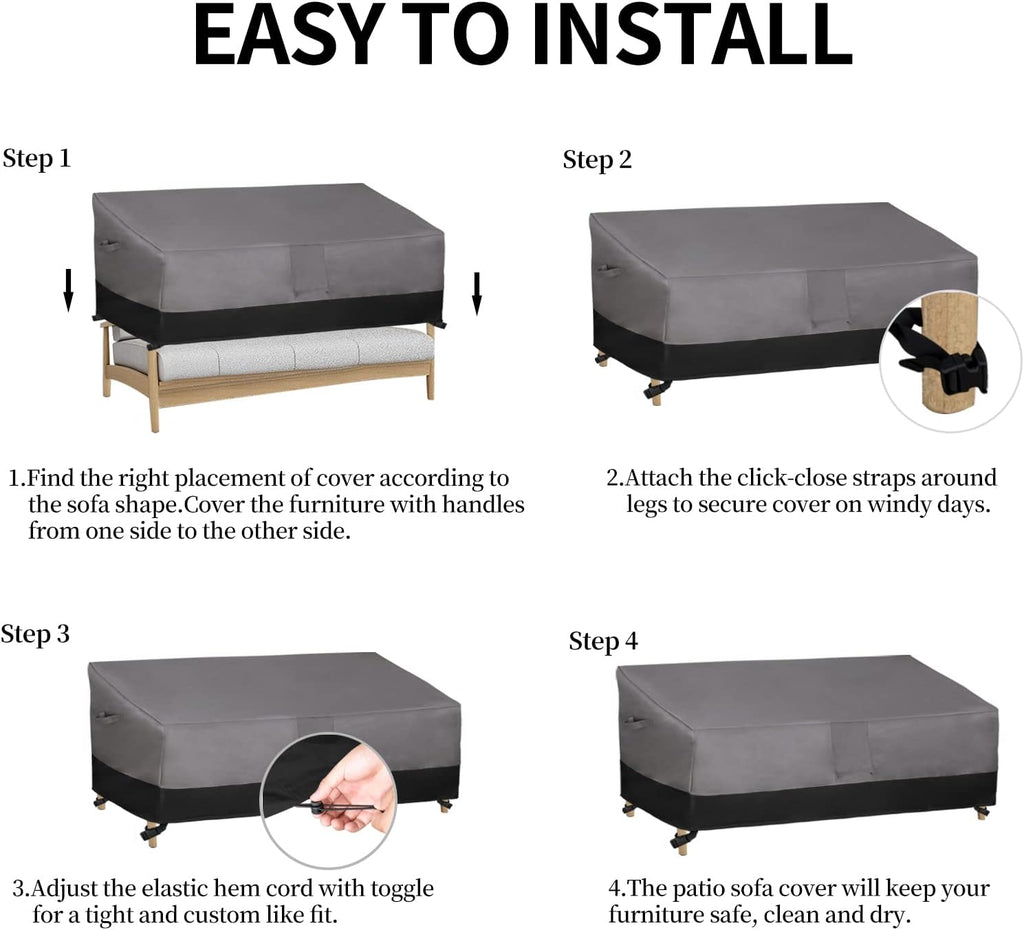 EASY TO INSTALL

Step 1

1.Find the right placement of cover according to the sofa shape.Cover the furniture with handles from one side to the other side.

Step 2

2.Attach the click-close straps around legs to secure cover on windy days.

Step 3

3.Adjust the elastic hem cord with toggle for a tight and custom like fit.

Step 4

4.The patio sofa cover will keep your furniture safe, clean and dry.