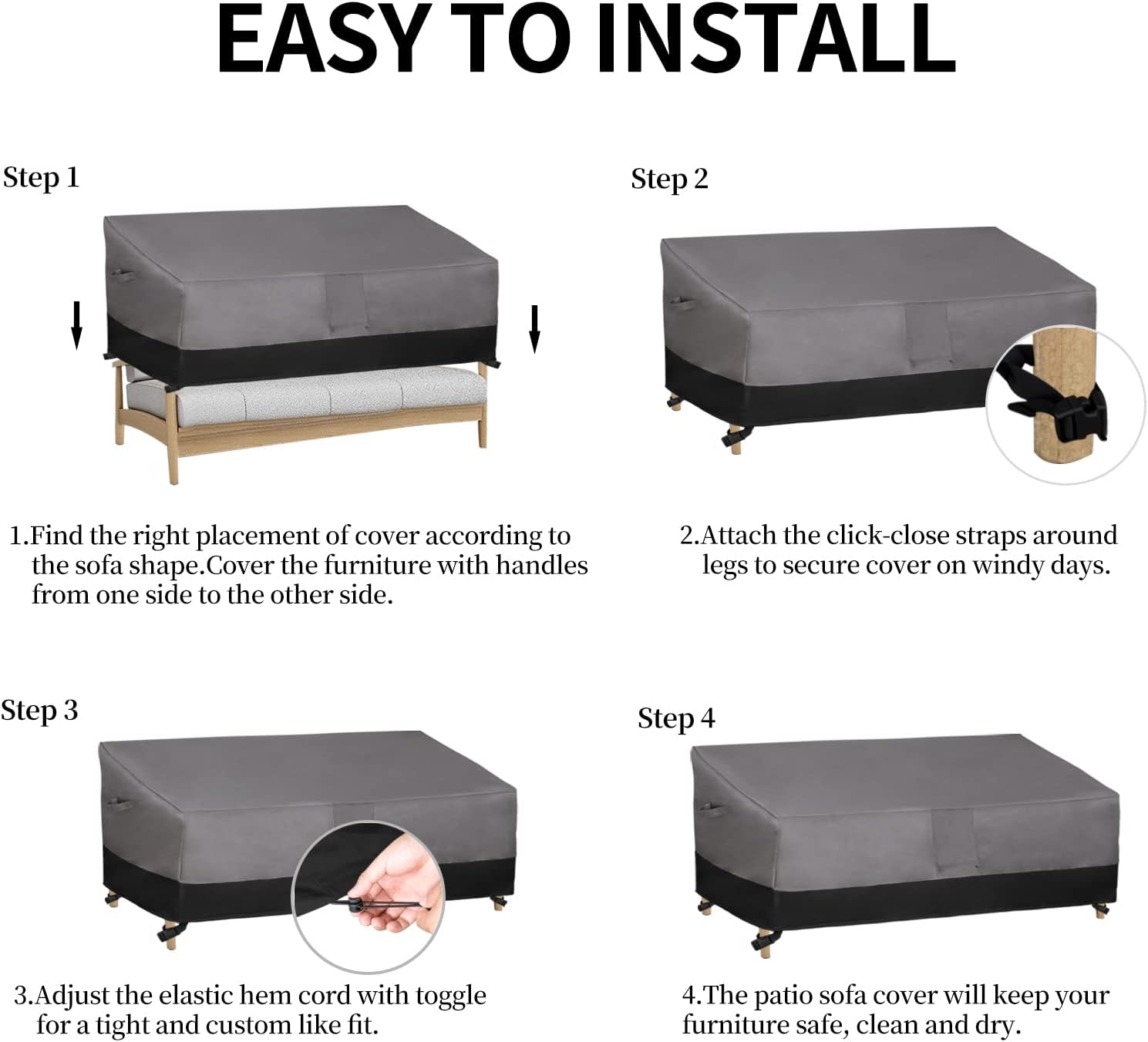 EASY TO INSTALL

Step 1

1.Find the right placement of cover according to the sofa shape.Cover the furniture with handles from one side to the other side.

Step 2

2.Attach the click-close straps around legs to secure cover on windy days.

Step 3

3.Adjust the elastic hem cord with toggle for a tight and custom like fit.

Step 4

4.The patio sofa cover will keep your furniture safe, clean and dry.