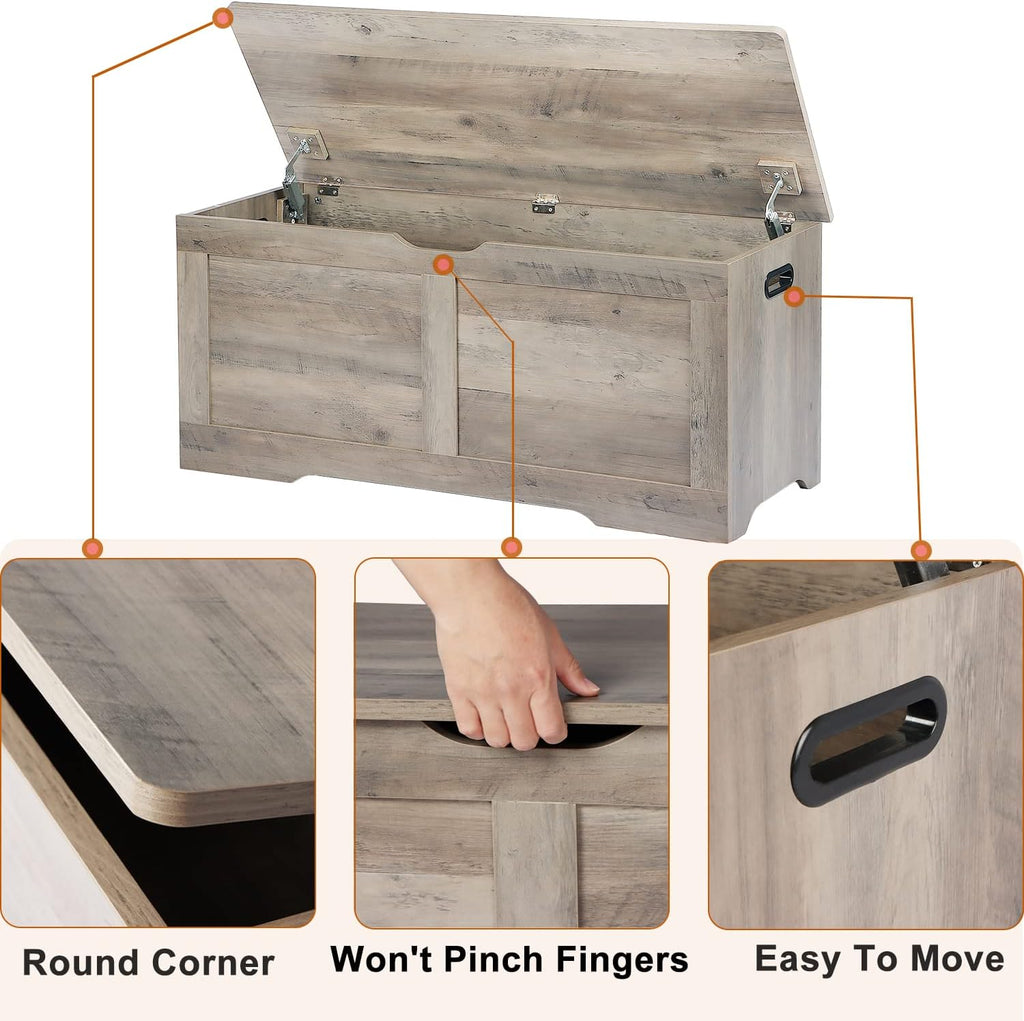 Round Corner

Won't Pinch Fingers

Easy To Move