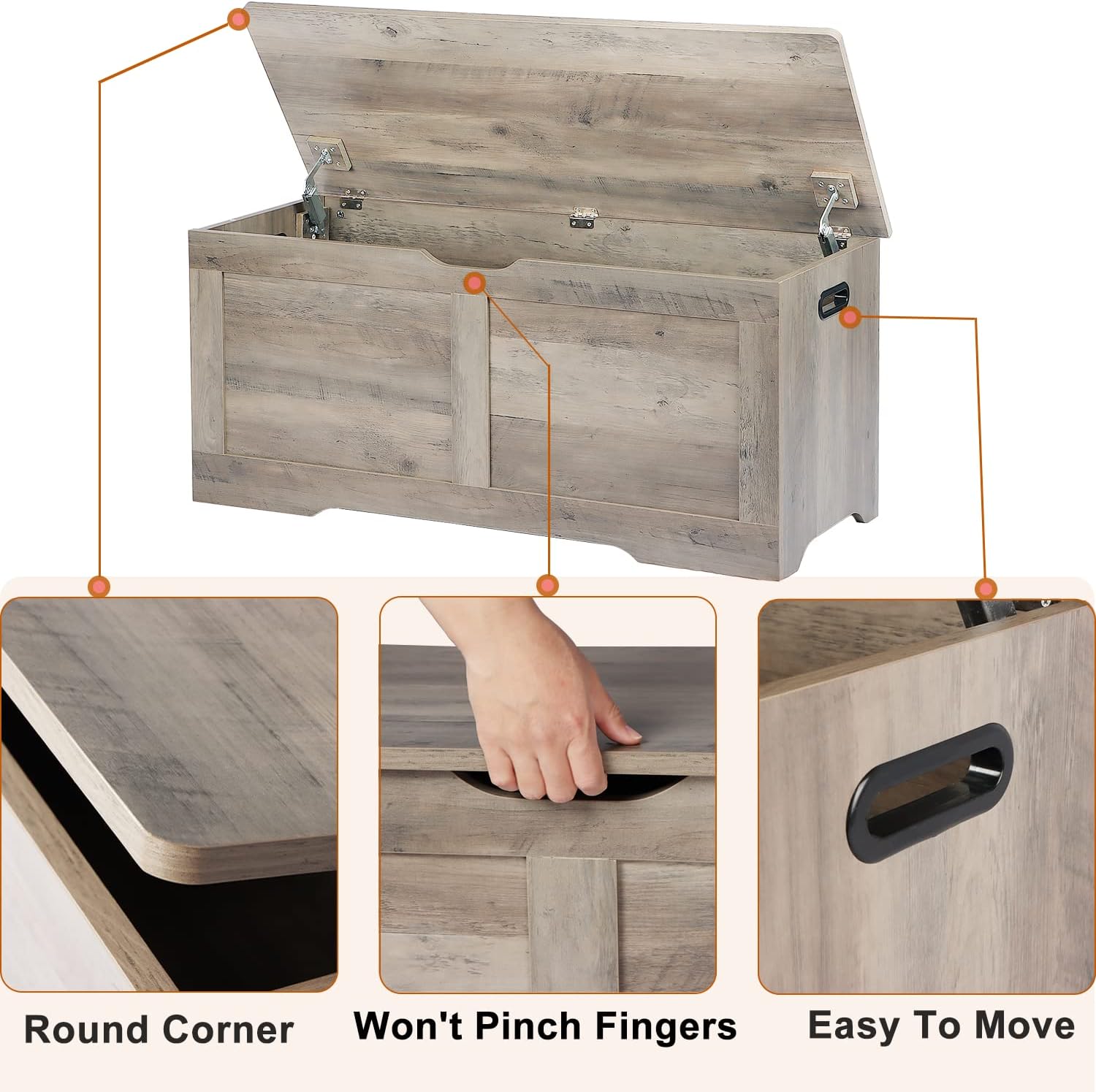 Round Corner

Won't Pinch Fingers

Easy To Move