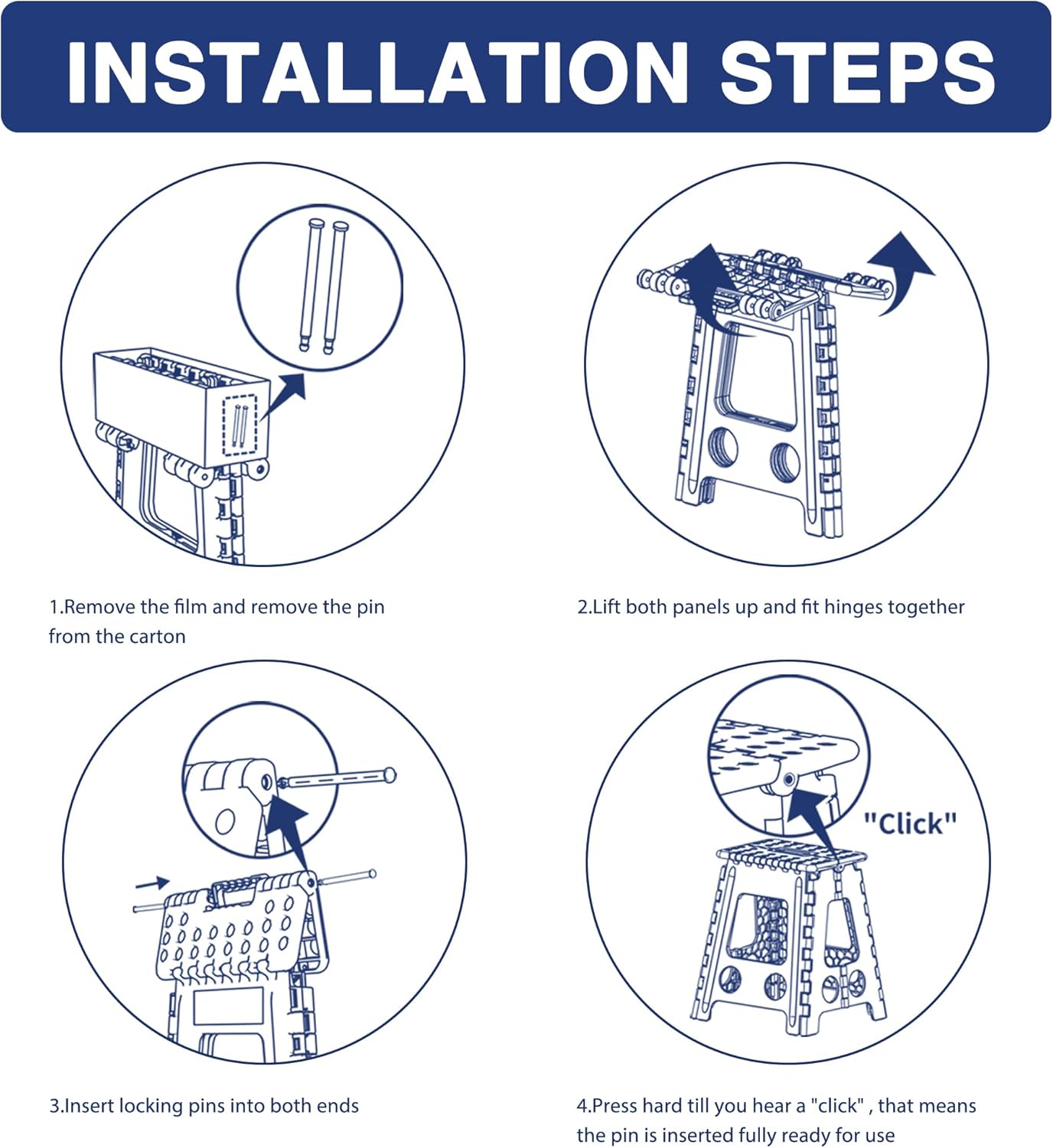 INSTALLATION STEPS

1.Remove the film and remove the pin from the carton

2.Lift both panels up and fit hinges together

"Click"

3.Insert locking pins into both ends

4.Press hard till you hear a "click" , that means the pin is inserted fully ready for use