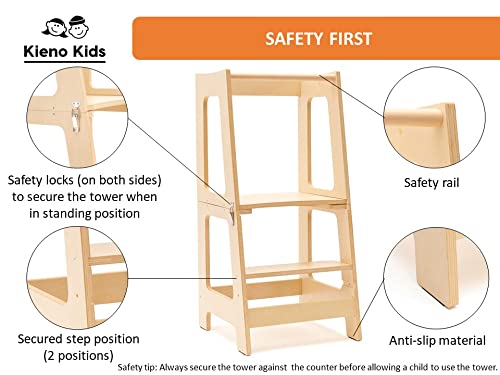 Kieno Kids

SAFETY FIRST

Safety locks (on both sides) to secure the tower when in standing position

Safety rail

Secured step position (2 positions)

Anti-slip material

Safety tip: Always secure the tower against the counter before allowing a child to use the tower.