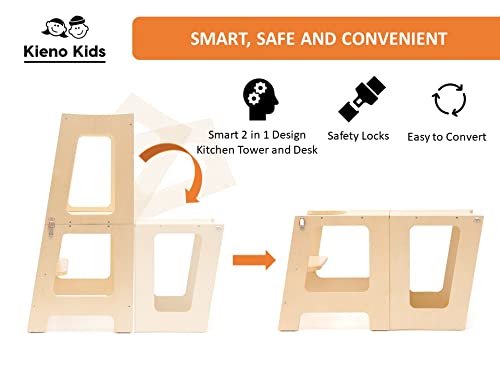 Kieno Kids

SMART, SAFE AND CONVENIENT

Smart 2 in 1 Design
Kitchen Tower and Desk

Safety Locks

Easy to Convert