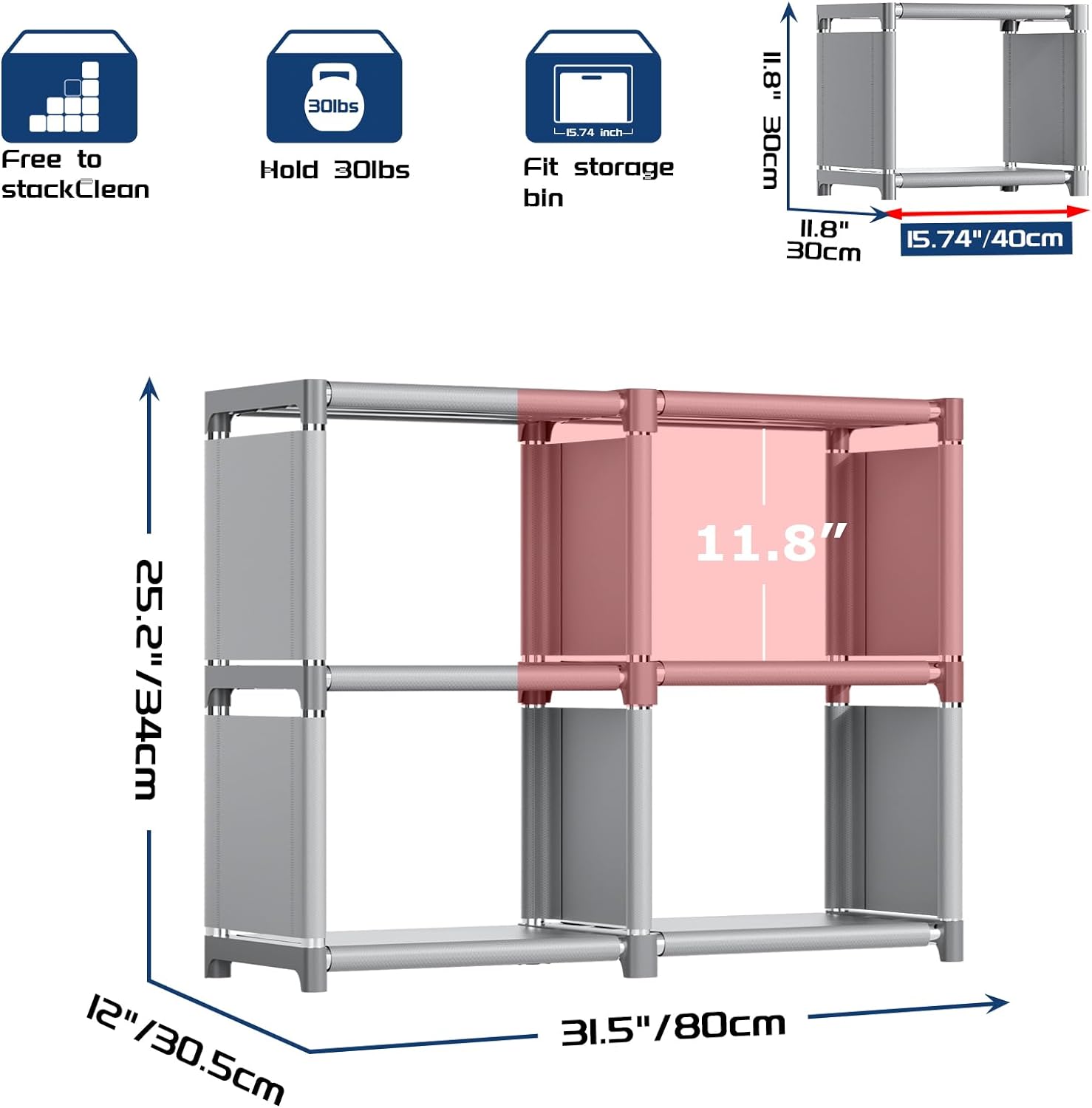 Free to stackClean

30lbs

Hold 30lbs

15.74 inch

Fit storage bin

11.8" 30cm

11.8" 30cm

15.74"/40cm

11.8"

25.2"/34cm

12"/30.5cm

31.5"/80cm