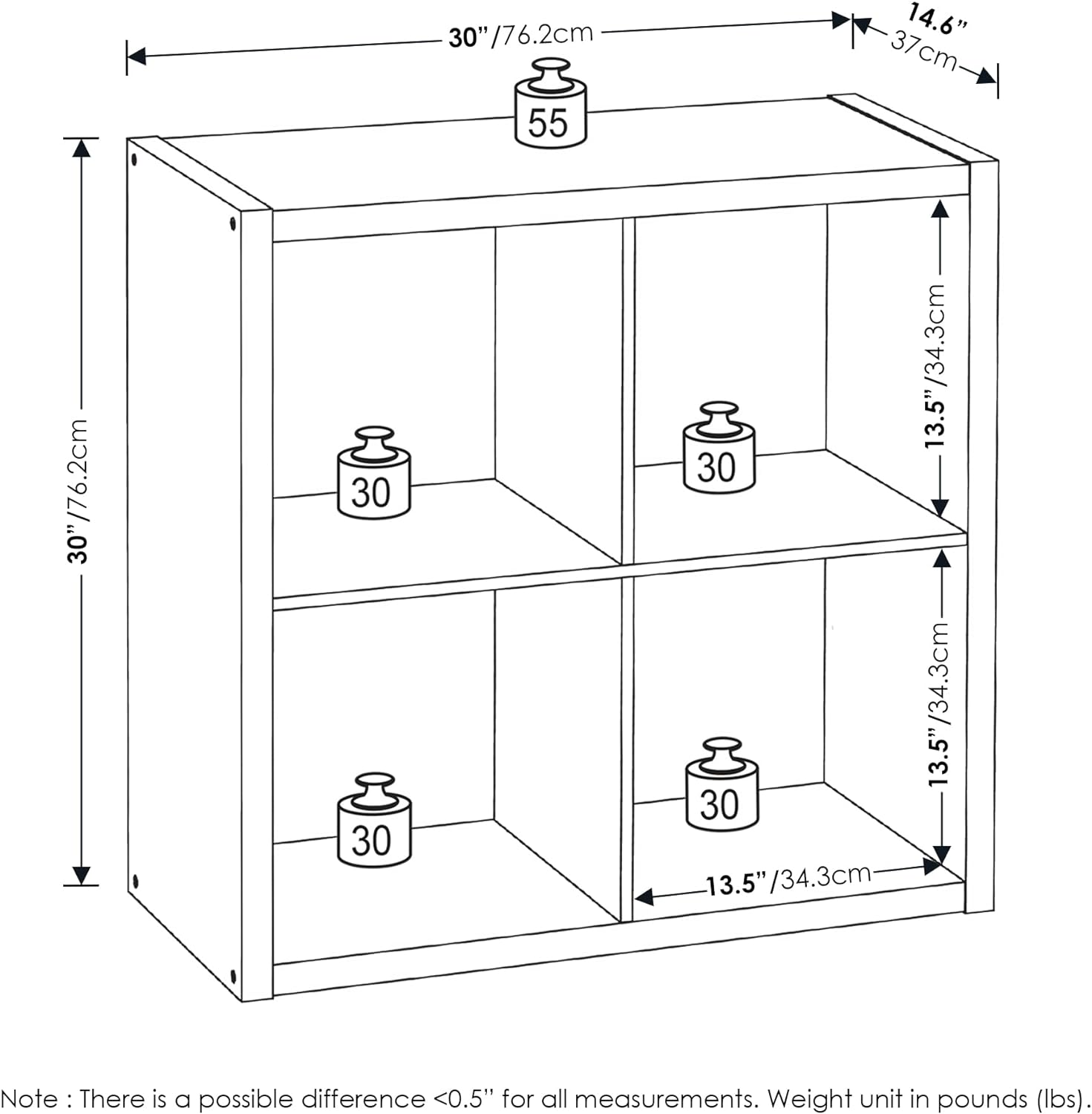 30"/76.2cm

14.6"
37cm

55

30"/76.2cm

13.5"/34.3cm

30

30

13.5"/34.3cm

30

30

13.5"/34.3cm

Note : There is a possible difference <0.5" for all measurements. Weight unit in pounds (lbs).