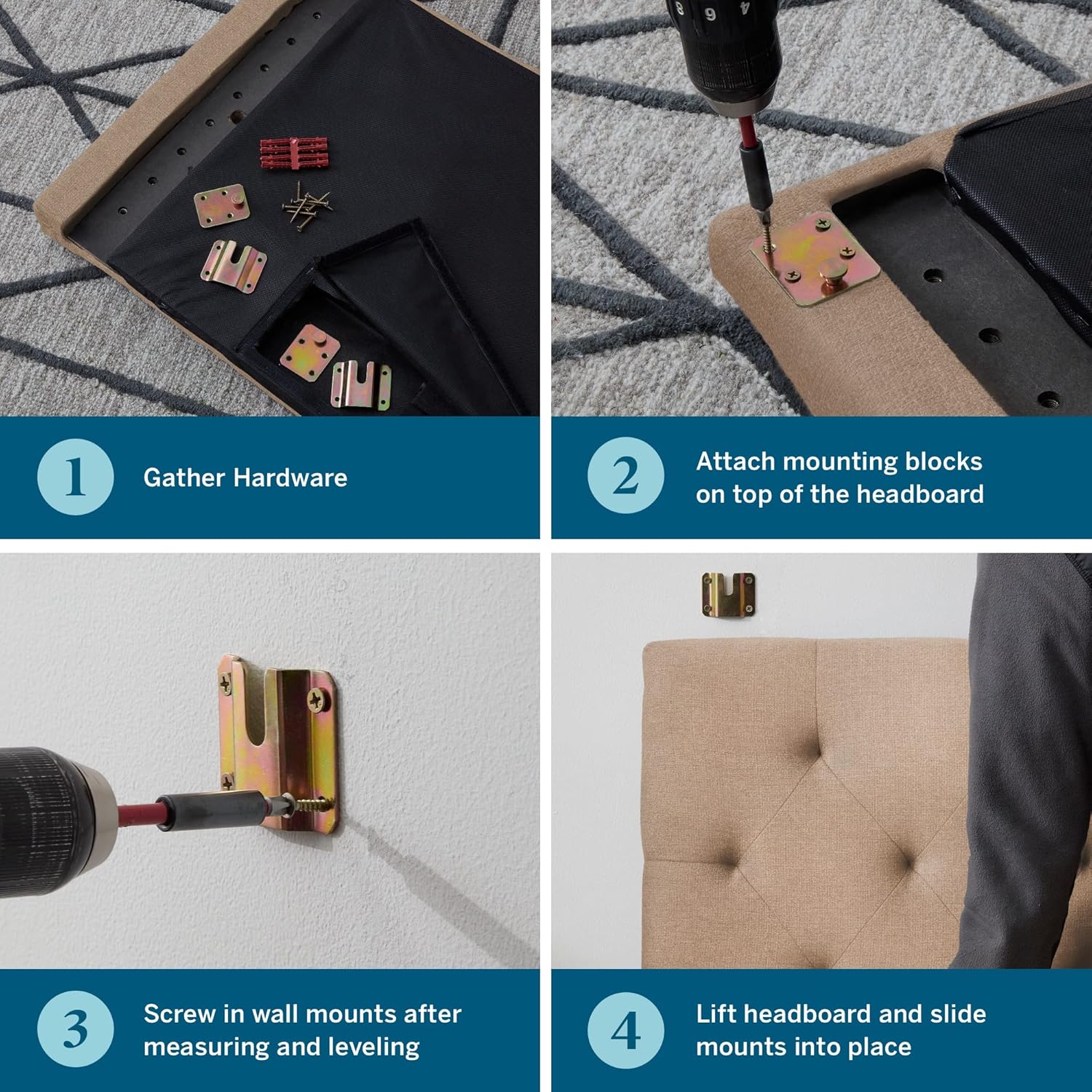 1 Gather Hardware

2 Attach mounting blocks on top of the headboard

3 Screw in wall mounts after measuring and leveling

4 Lift headboard and slide mounts into place