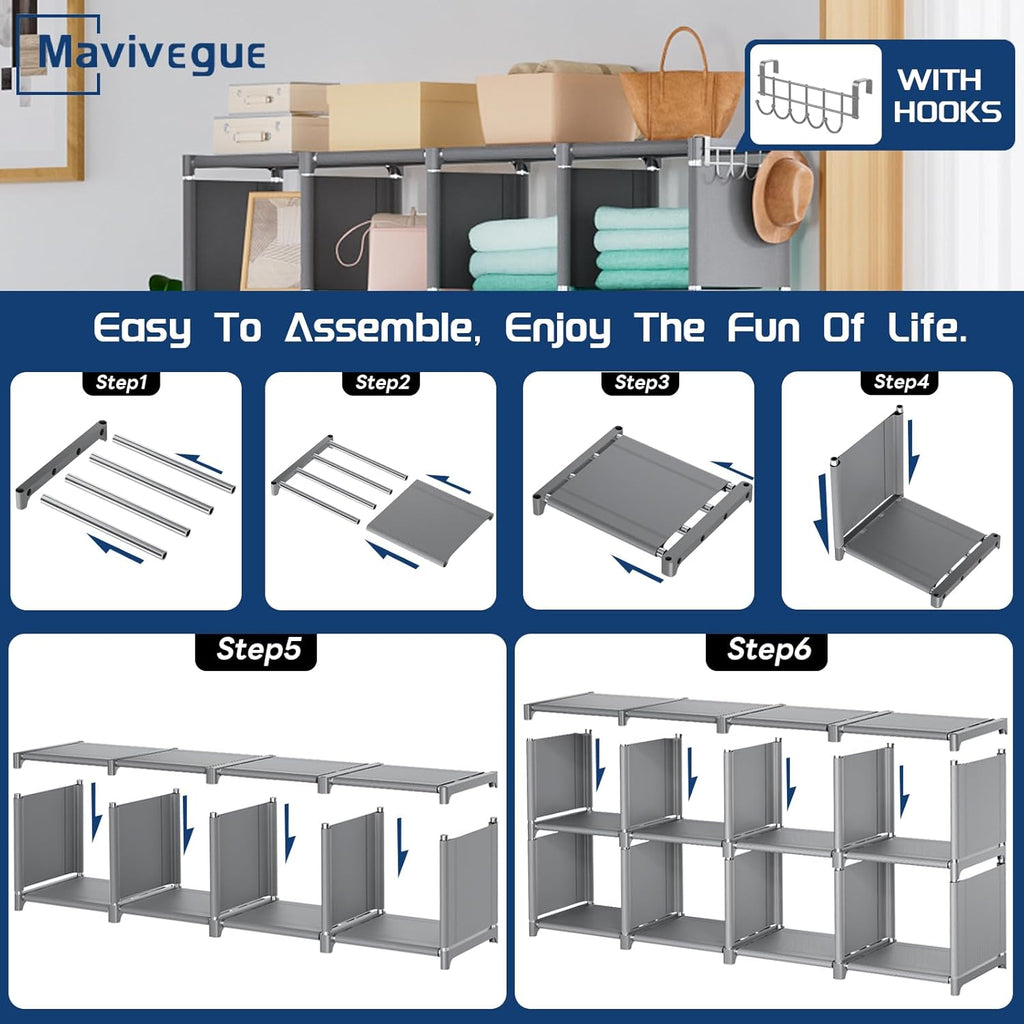 Mavivegue

WITH HOOKS

Easy To Assemble, Enjoy The Fun Of Life.

Step1

Step2

Step3

Step4

Step5

Step6