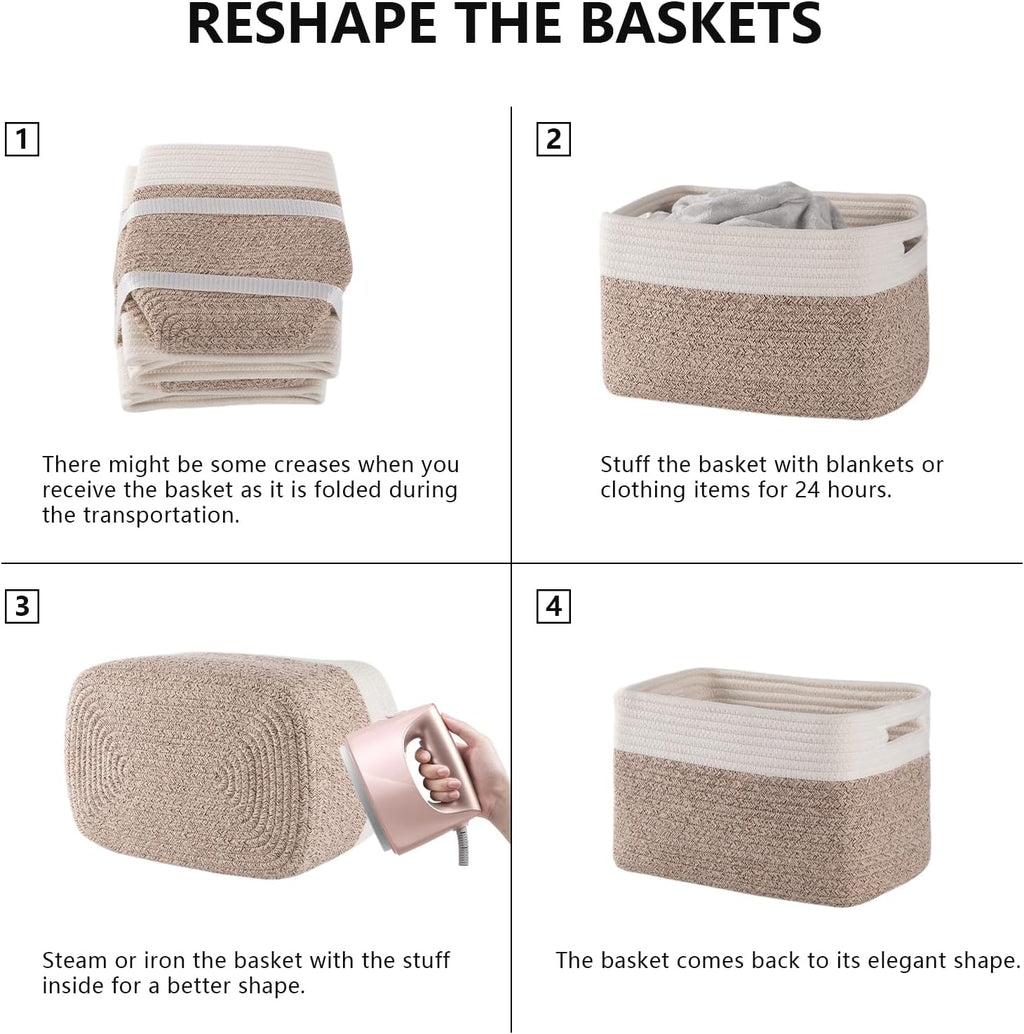 RESHAPE THE BASKETS

1

There might be some creases when you receive the basket as it is folded during the transportation.

2

Stuff the basket with blankets or clothing items for 24 hours.

3

Steam or iron the basket with the stuff inside for a better shape.

4

The basket comes back to its elegant shape.