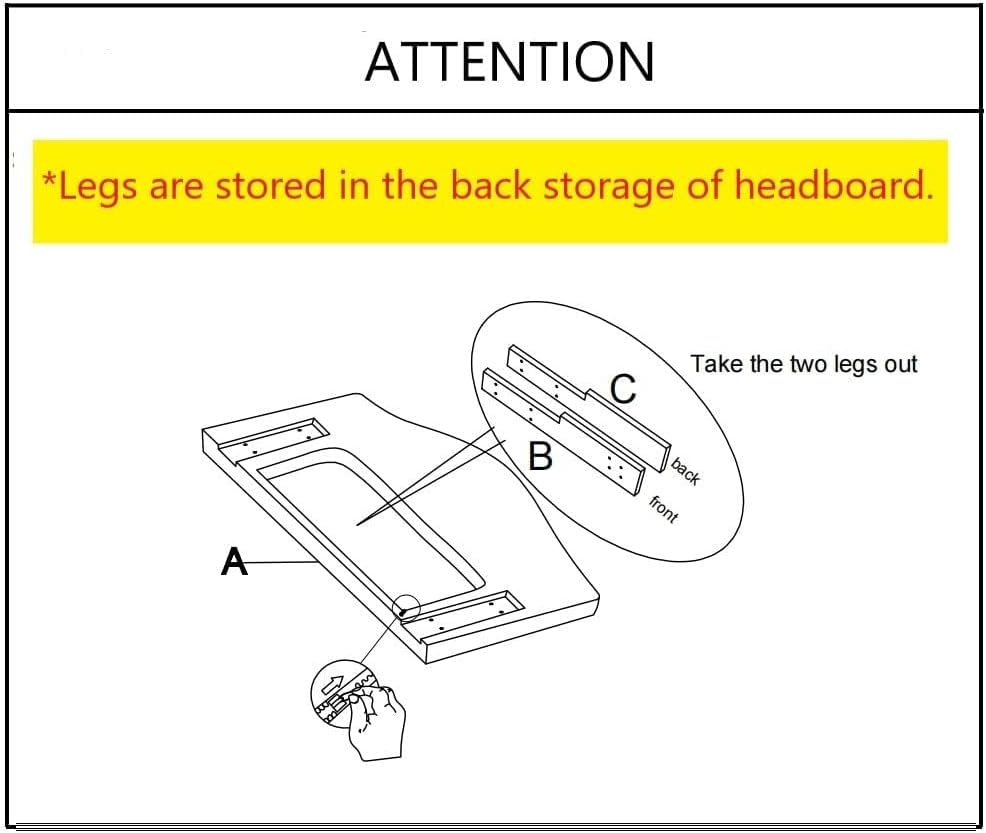 ATTENTION

*Legs are stored in the back storage of headboard.

Take the two legs out

C

B

back

front

A