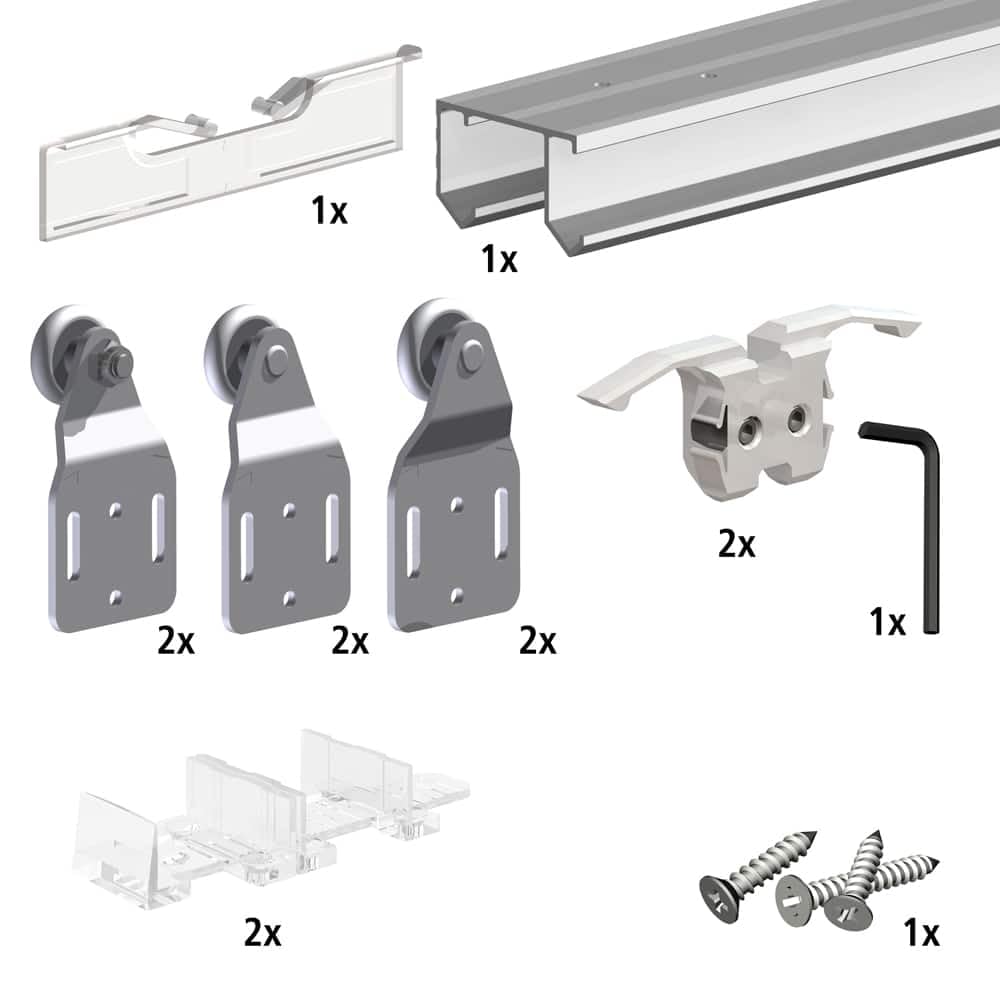 1x

1x

2x

2x

2x

2x

1x

2x

1x