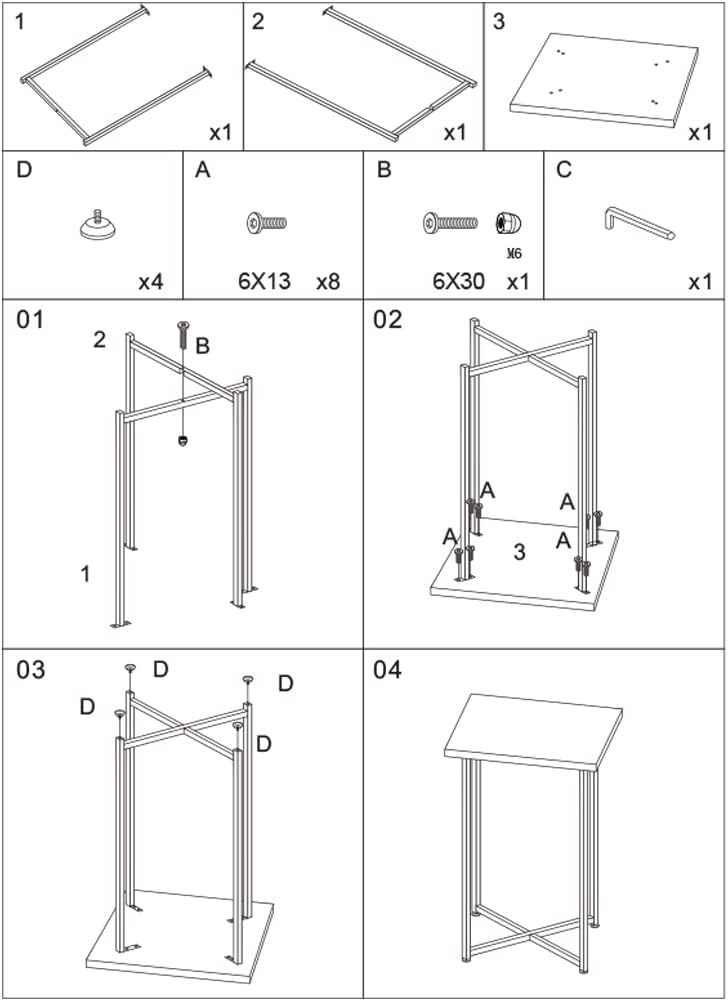 1
x1

2
x1

3
x1

D
x4

A
6X13 x8

B
M6
6X30 x1

C
x1

01
2
B
1

02
A
A
A
A
3

03
D
D
D
D

04