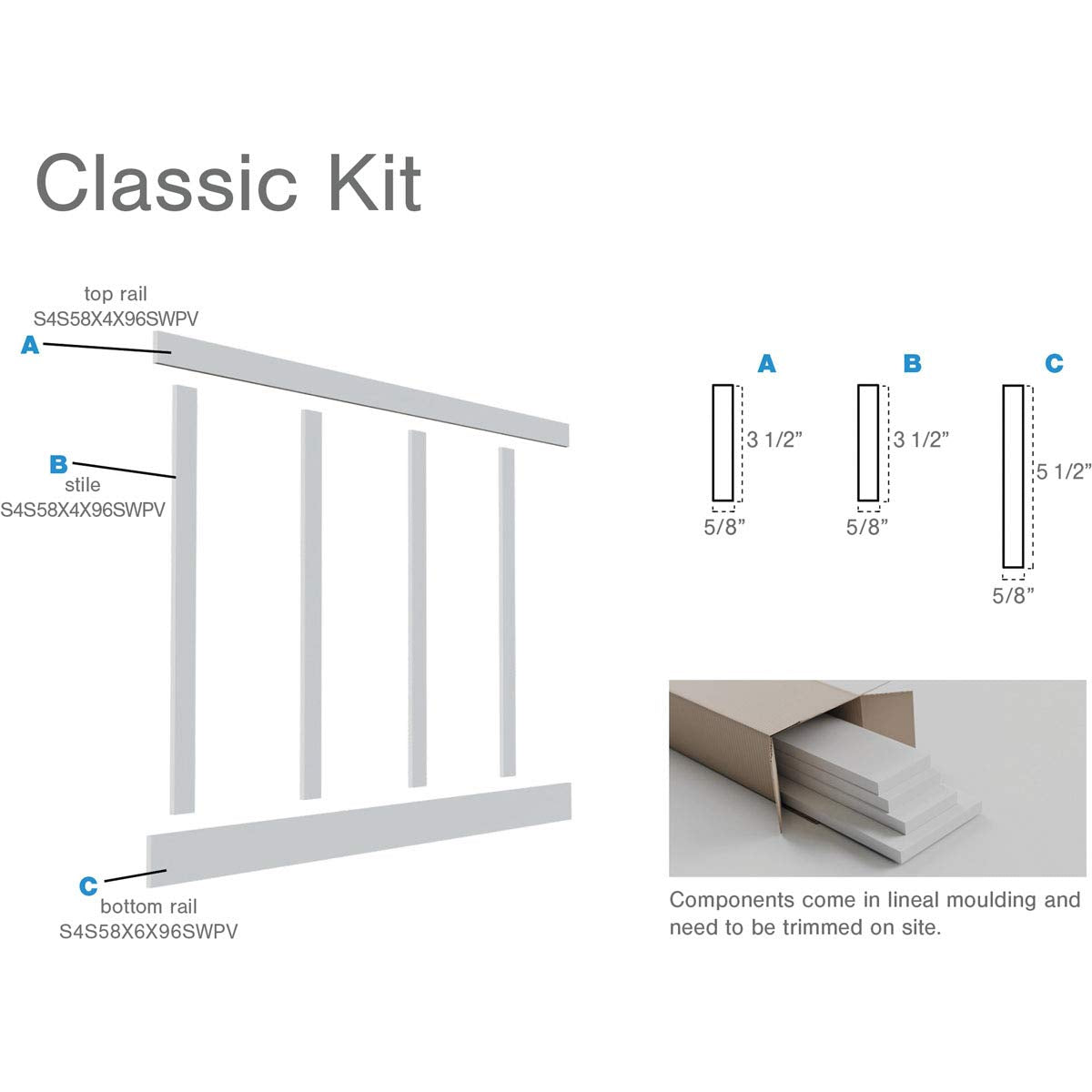 Classic Kit

top rail
S4S58X4X96SWPV
A

B
stile
S4S58X4X96SWPV

C
bottom rail
S4S58X6X96SWPV

A
3 1/2”
5/8”

B
3 1/2”
5/8”

C
5 1/2”
5/8”

Components come in lineal moulding and need to be trimmed on site.