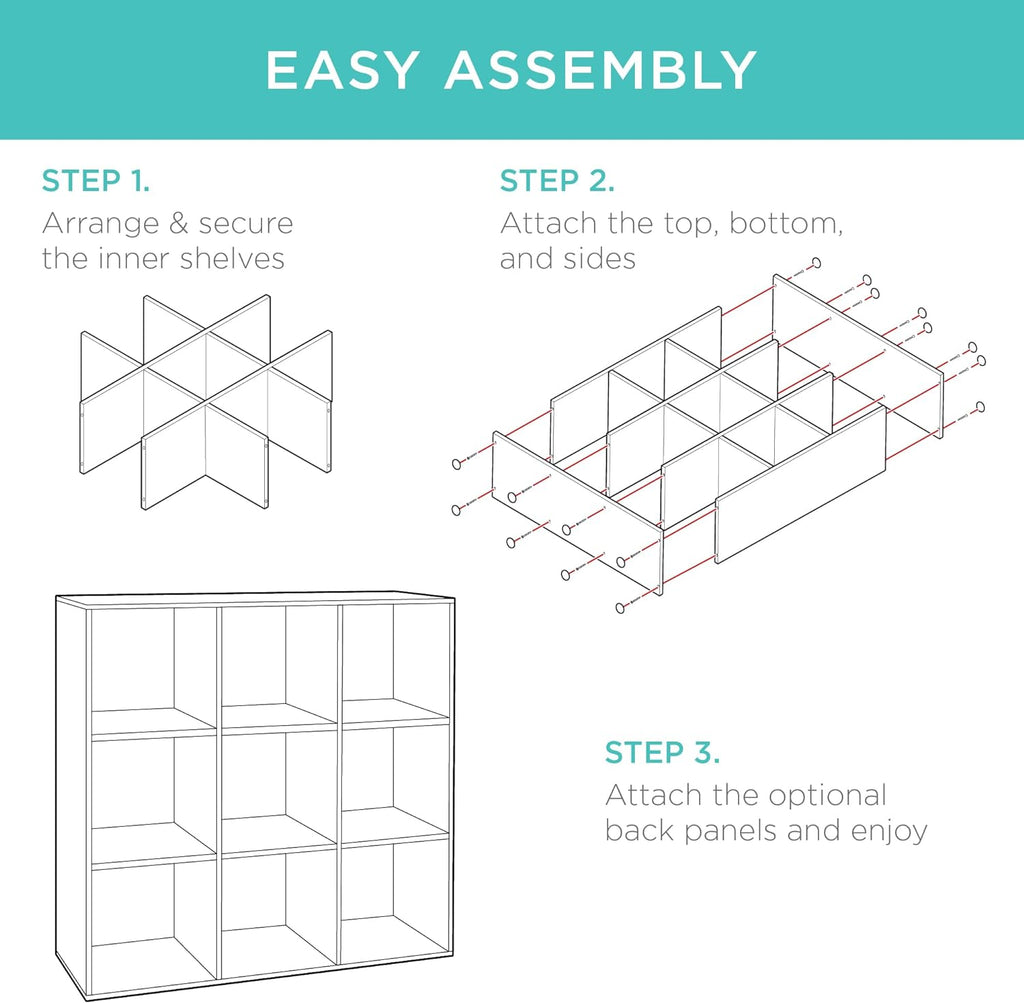 EASY ASSEMBLY

STEP 1.
Arrange & secure the inner shelves

STEP 2.
Attach the top, bottom, and sides

STEP 3.
Attach the optional back panels and enjoy