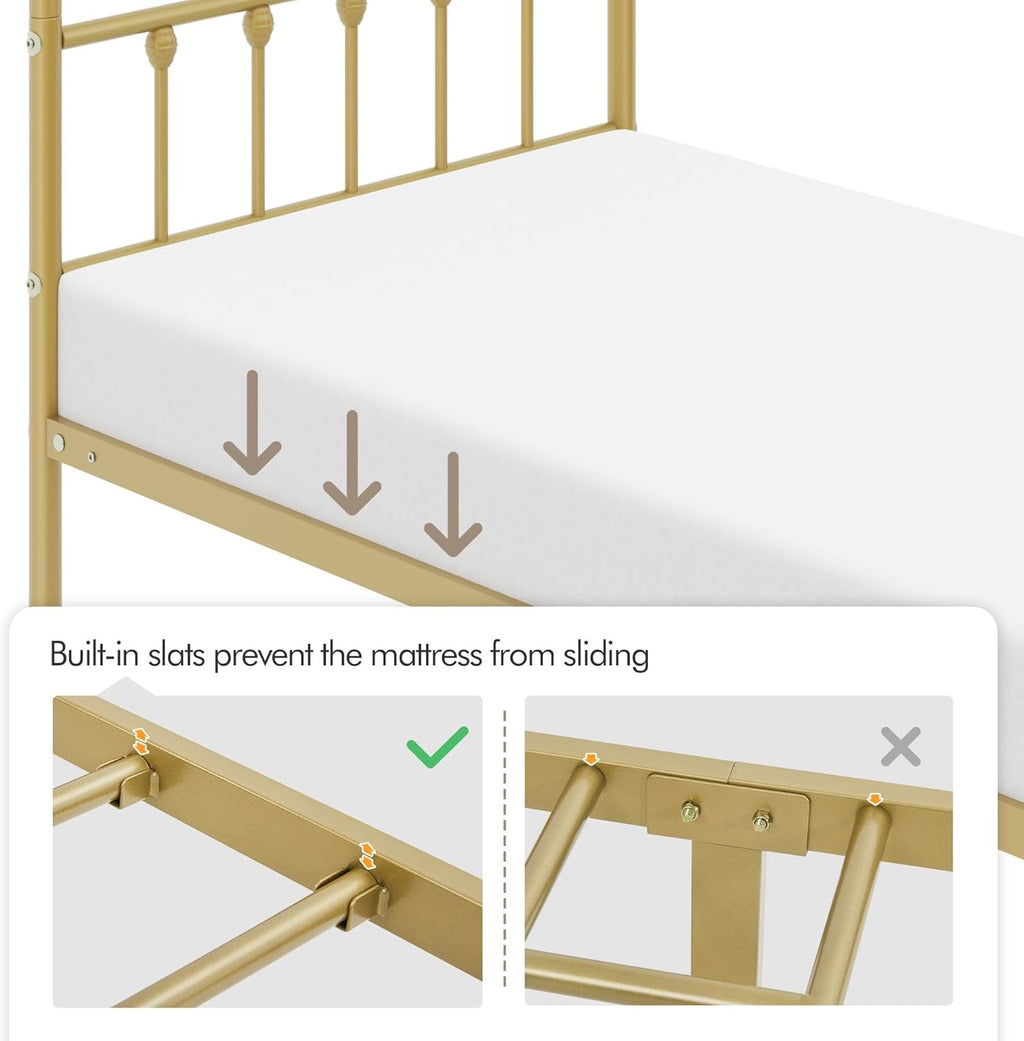 Built-in slats prevent the mattress from sliding