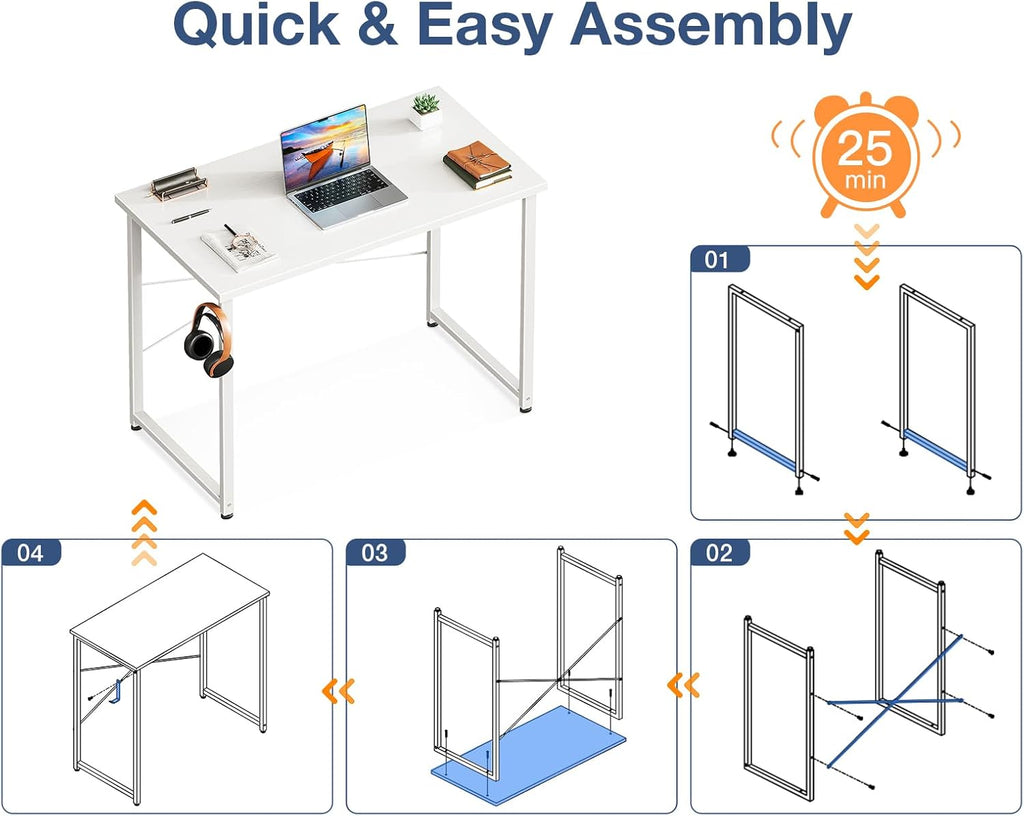 Quick & Easy Assembly

25
min

01

02

03

04