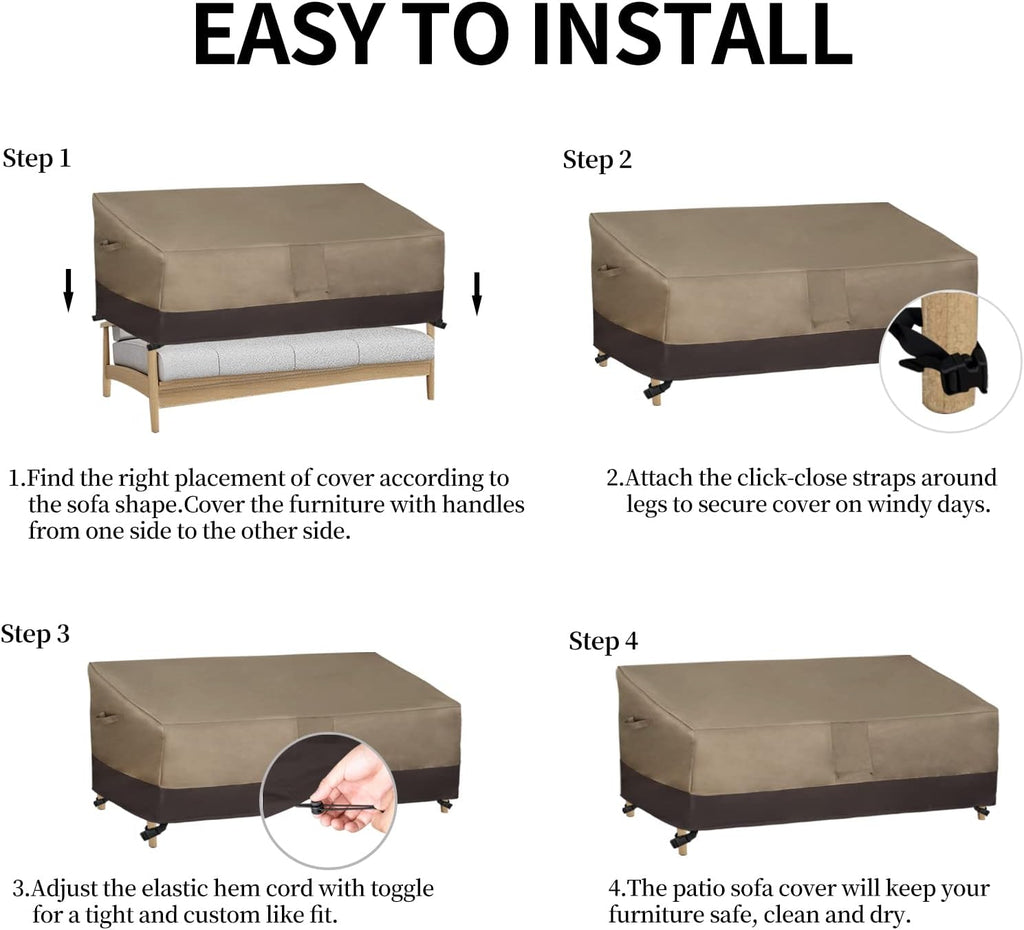 EASY TO INSTALL

Step 1

1.Find the right placement of cover according to the sofa shape.Cover the furniture with handles from one side to the other side.

Step 2

2.Attach the click-close straps around legs to secure cover on windy days.

Step 3

3.Adjust the elastic hem cord with toggle for a tight and custom like fit.

Step 4

4.The patio sofa cover will keep your furniture safe, clean and dry.