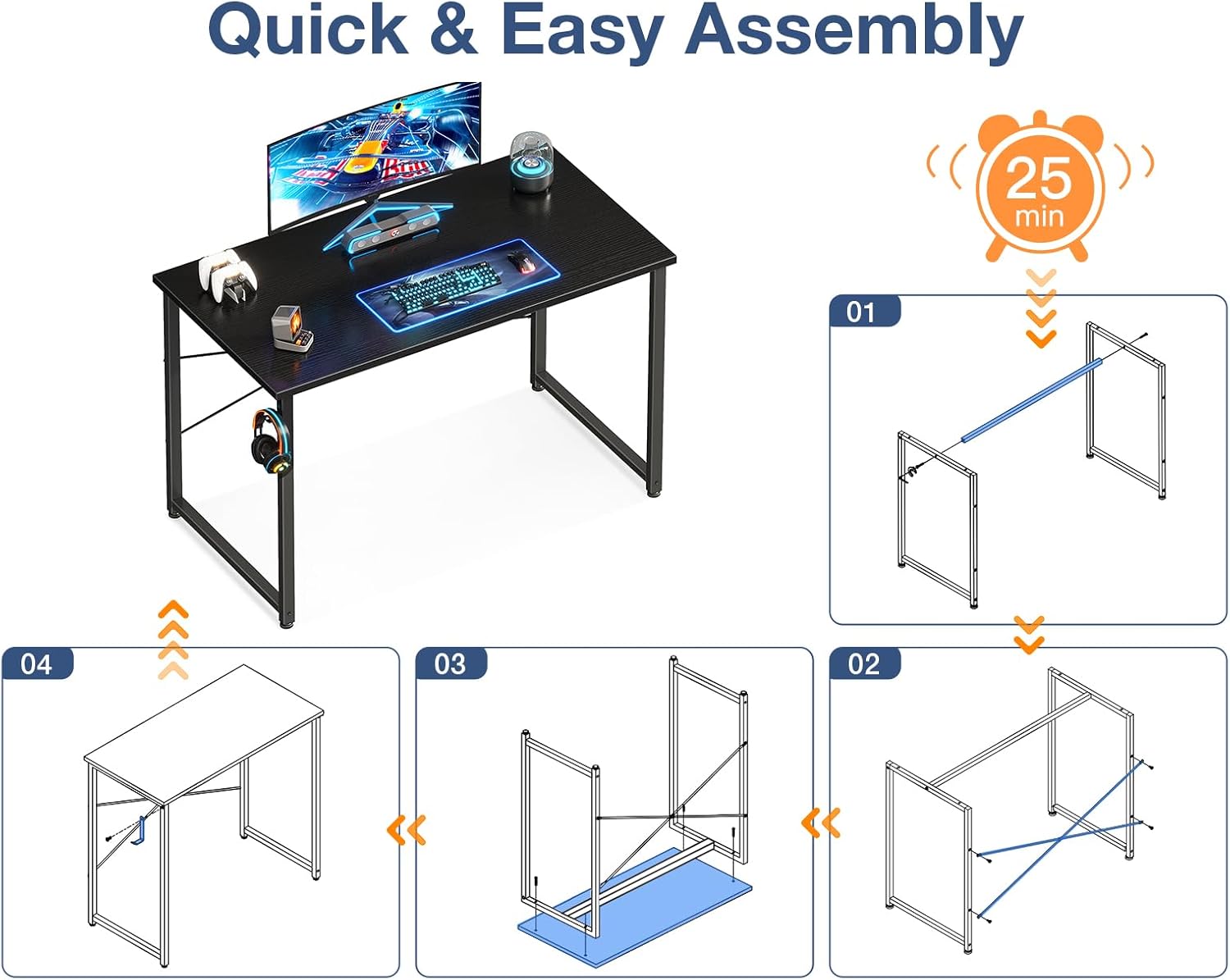 Quick & Easy Assembly

25 min

01

02

03

04