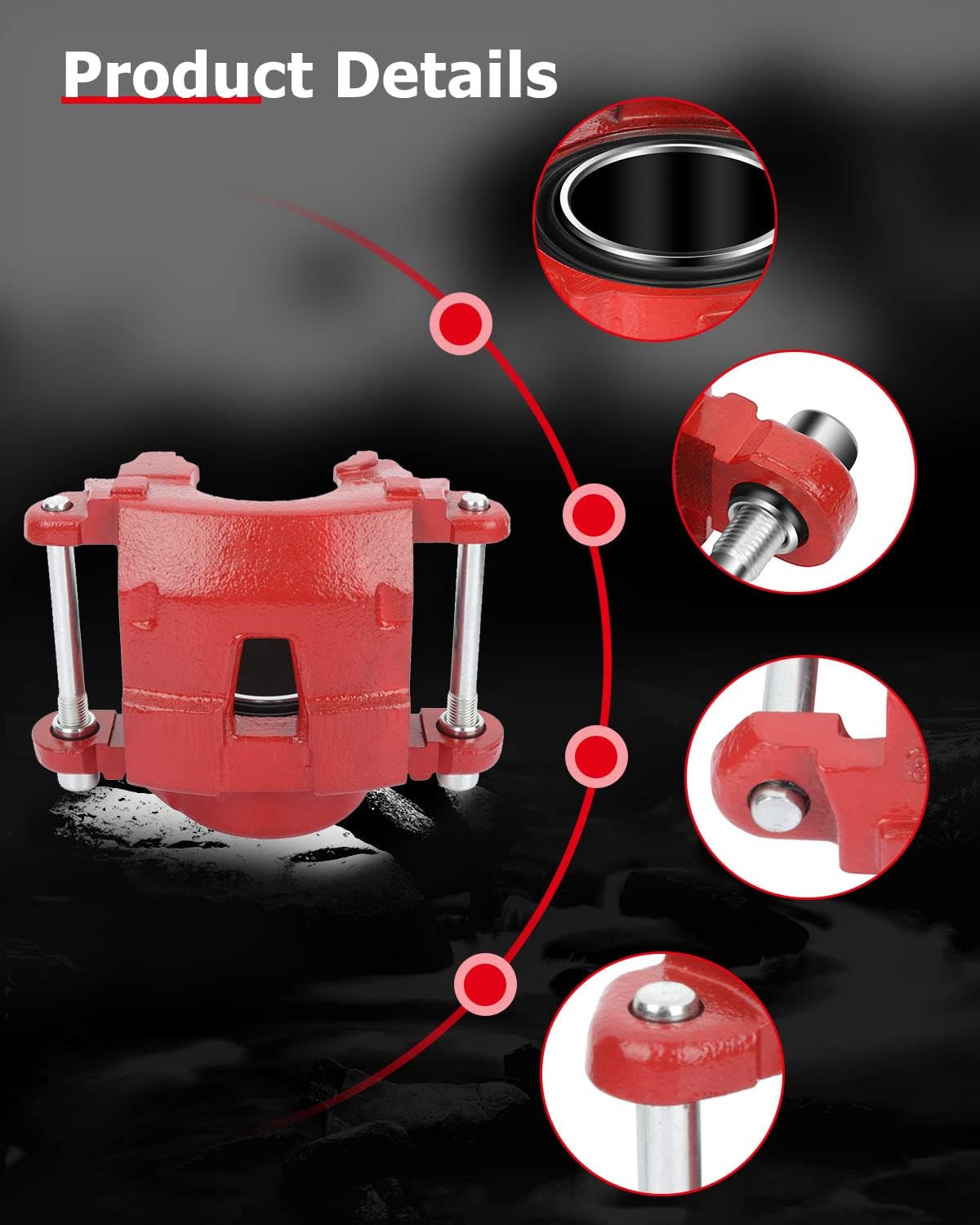 Product Details