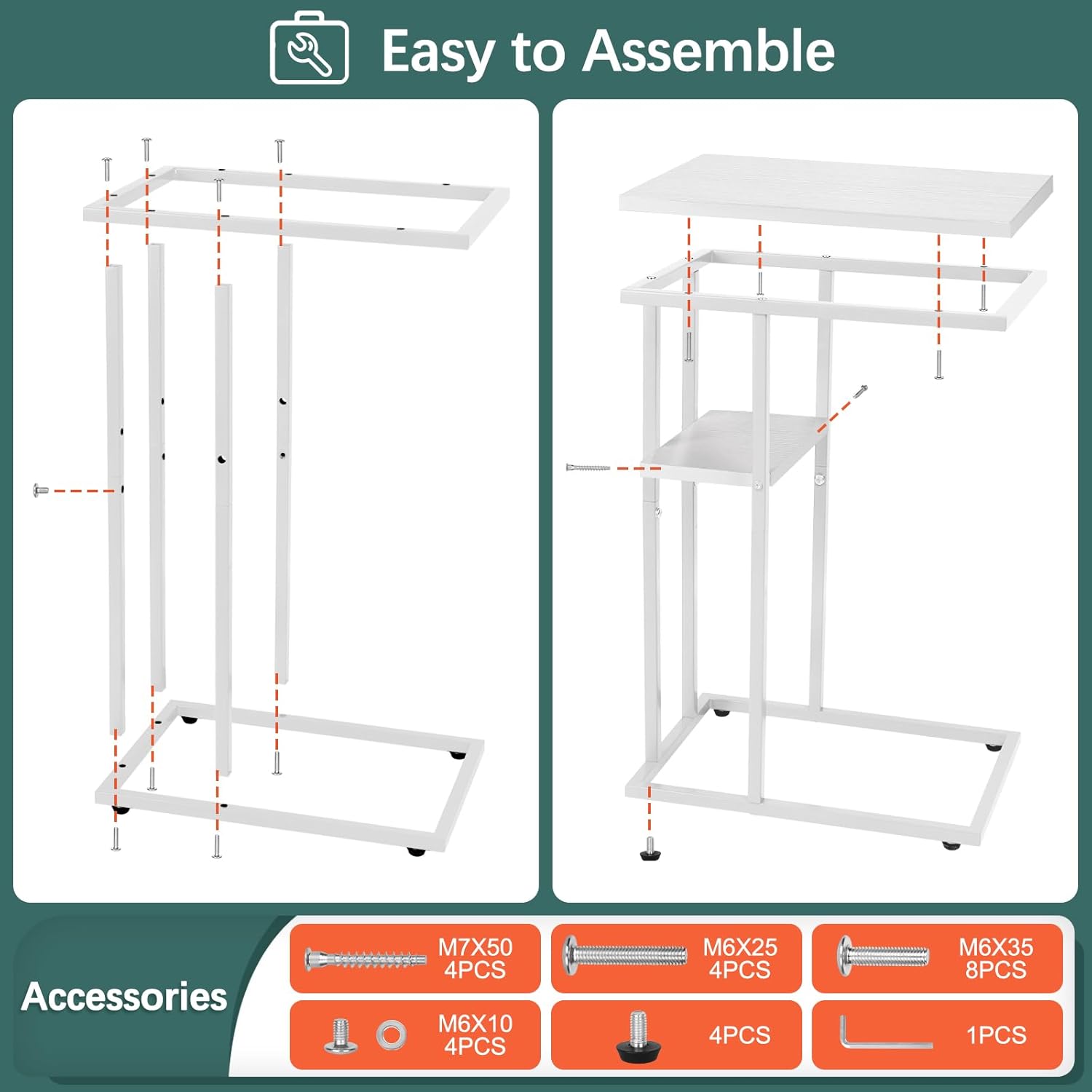 Easy to Assemble

Accessories

M7X50
4PCS

M6X25
4PCS

M6X35
8PCS

M6X10
4PCS

4PCS

1PCS