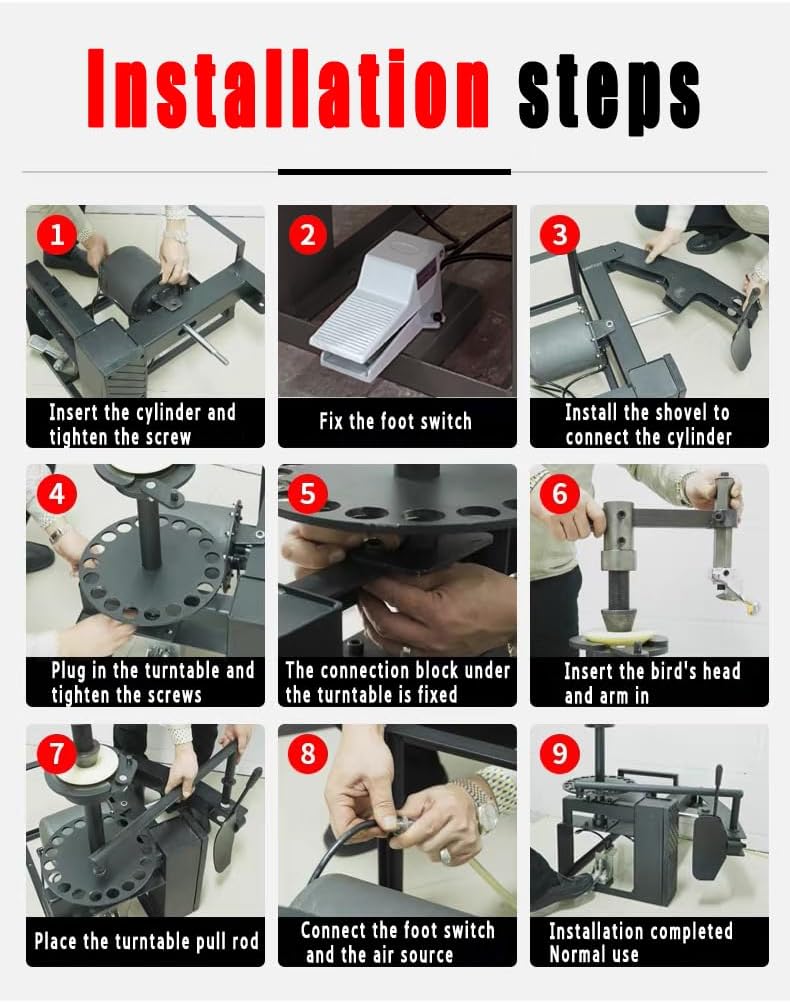 Installation steps

1
Insert the cylinder and tighten the screw

2
Fix the foot switch

3
Install the shovel to connect the cylinder

4
Plug in the turntable and tighten the screws

5
The connection block under the turntable is fixed

6
Insert the bird's head and arm in

7
Place the turntable pull rod

8
Connect the foot switch and the air source

9
Installation completed Normal use