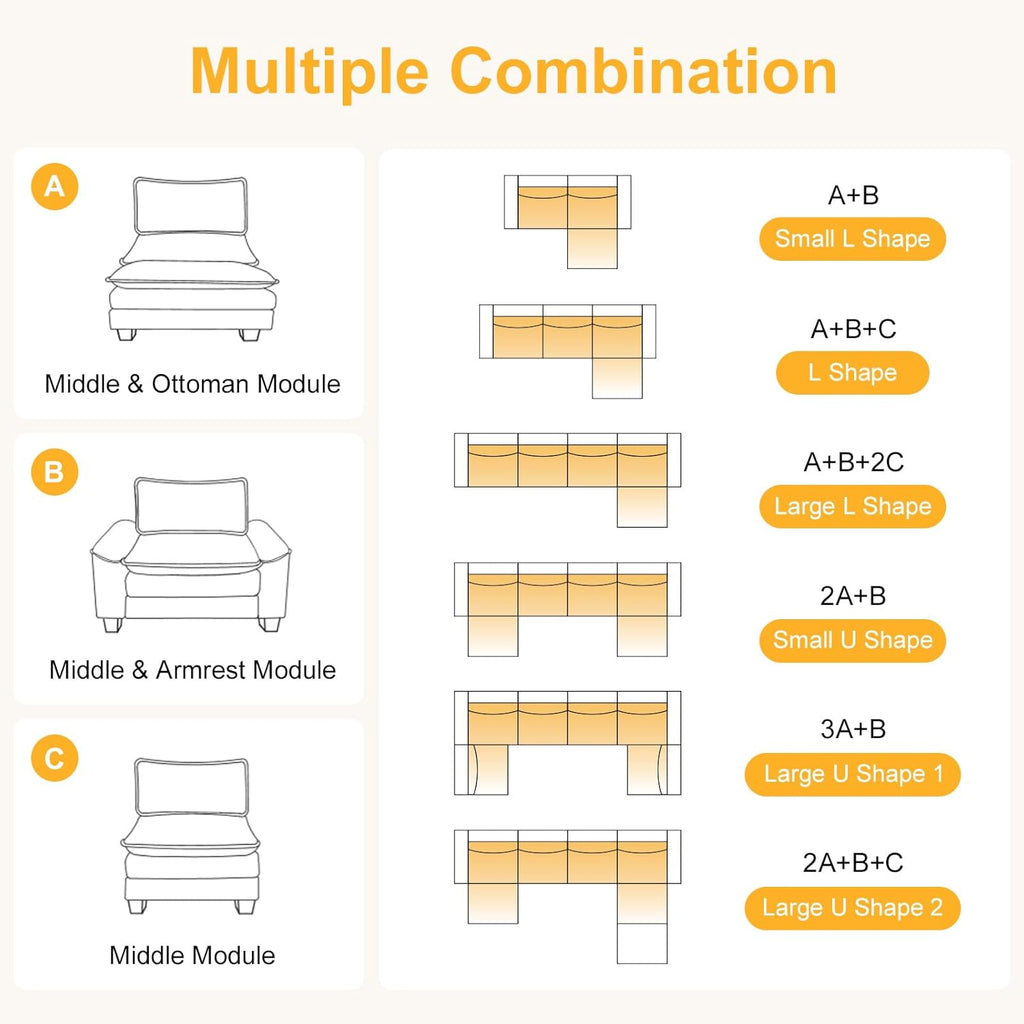 Multiple Combination

A

Middle & Ottoman Module

B

Middle & Armrest Module

C

Middle Module

A+B
Small L Shape

A+B+C
L Shape

A+B+2C
Large L Shape

2A+B
Small U Shape

3A+B
Large U Shape 1

2A+B+C
Large U Shape 2