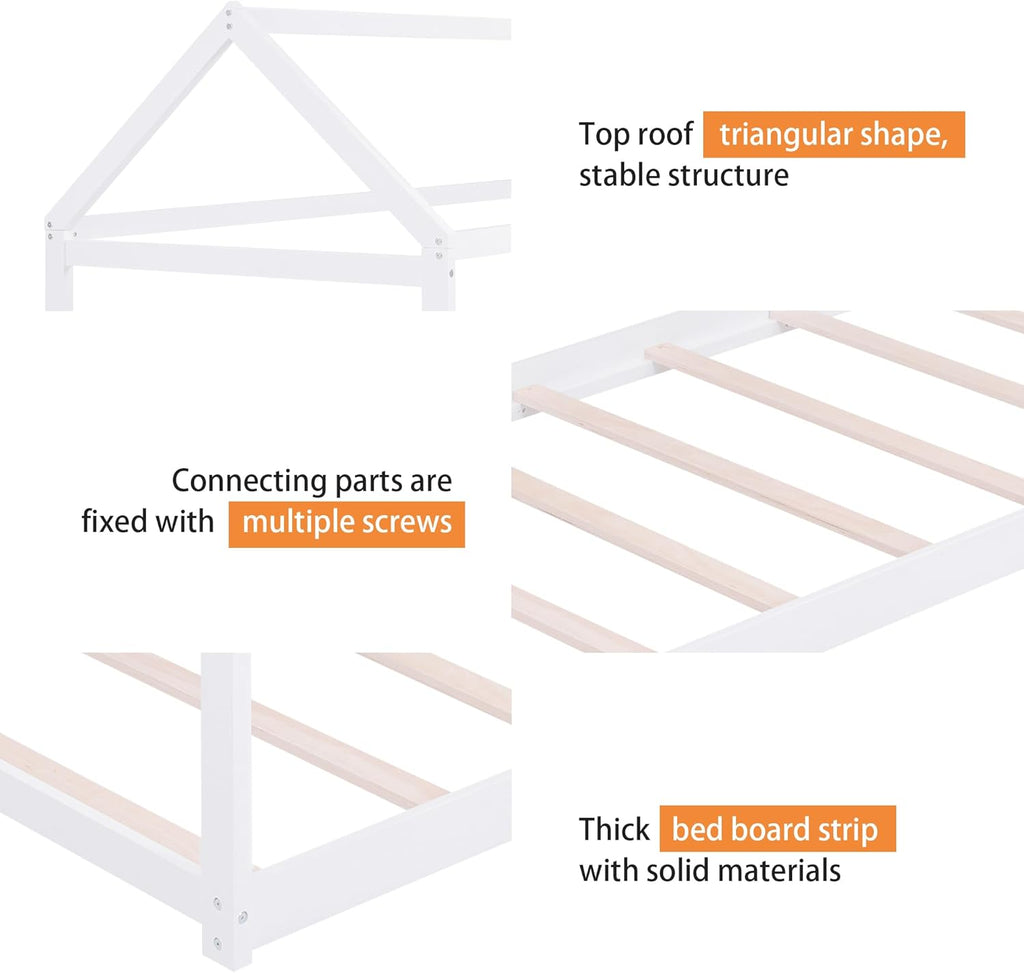 Top roof triangular shape, stable structure

Connecting parts are fixed with multiple screws

Thick bed board strip with solid materials