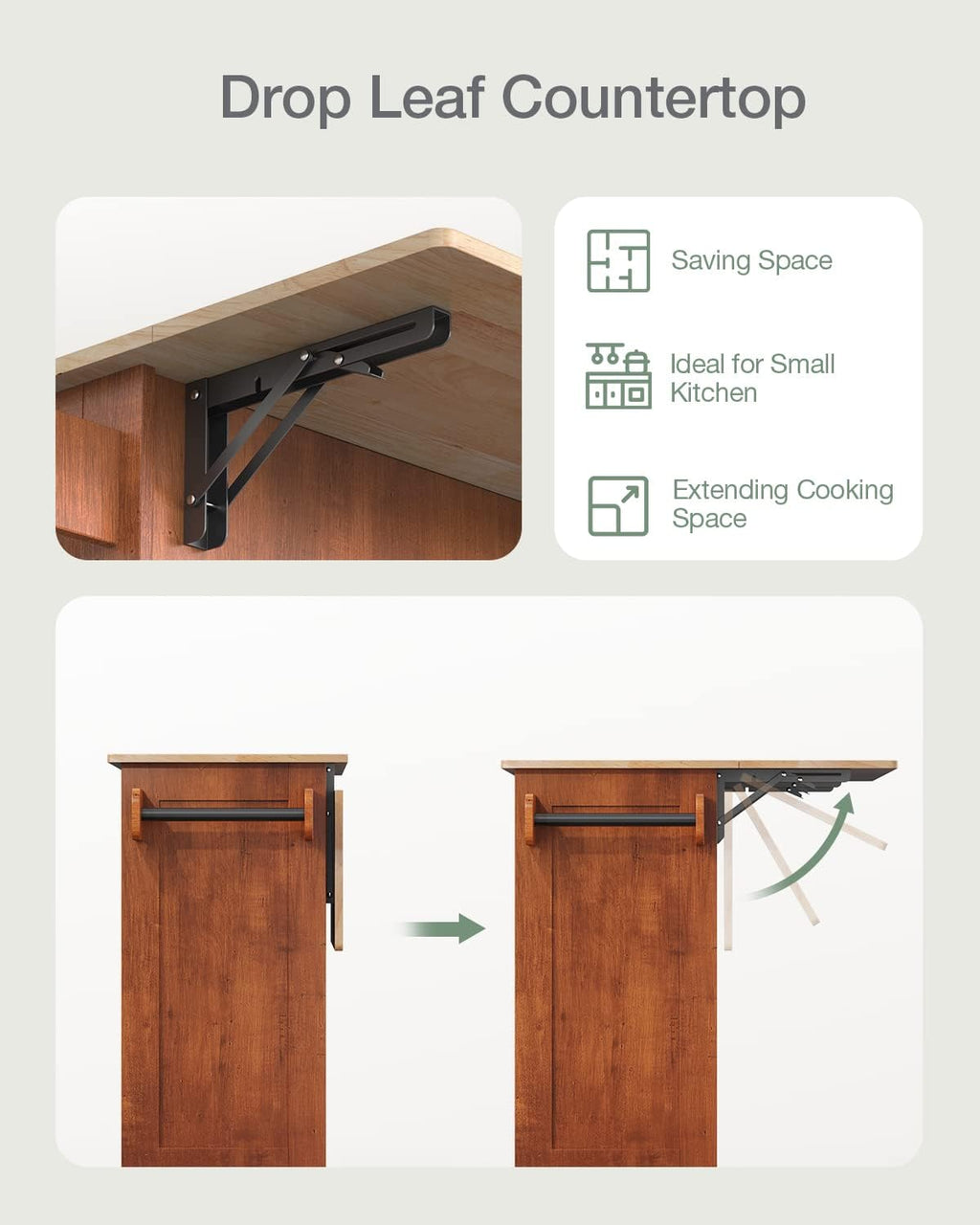 Drop Leaf Countertop

Saving Space

Ideal for Small Kitchen

Extending Cooking Space