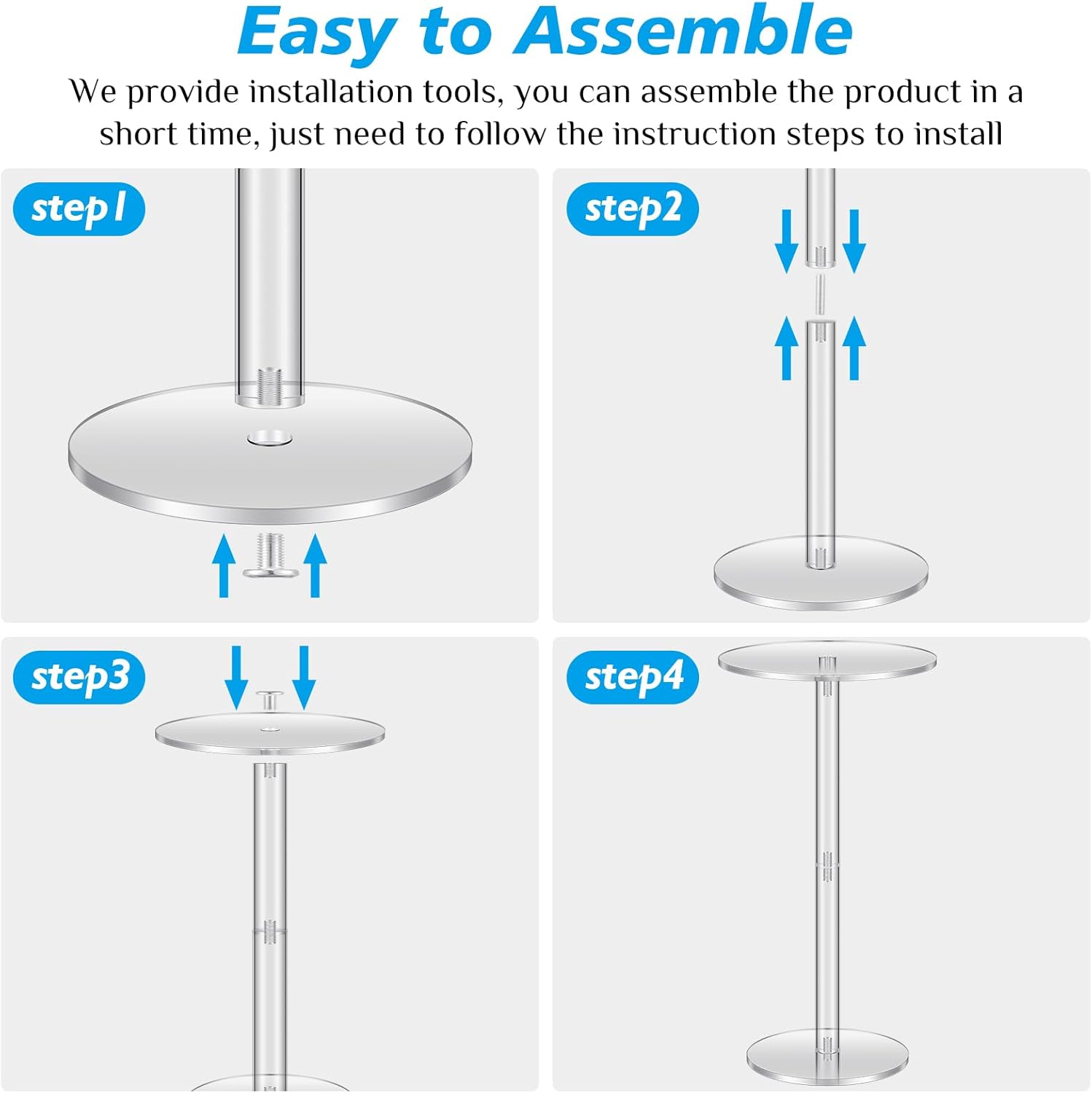 Easy to Assemble

We provide installation tools, you can assemble the product in a short time, just need to follow the instruction steps to install

step1

step2

step3

step4