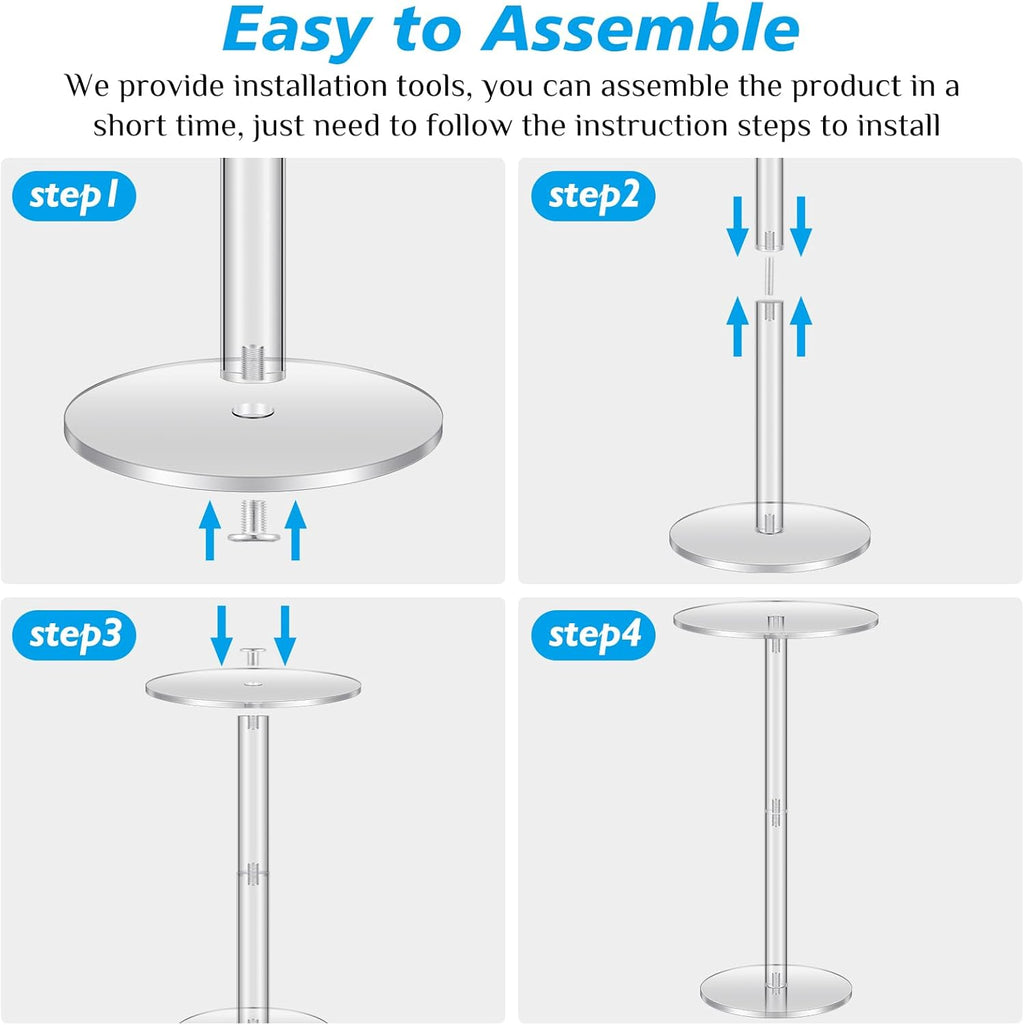 Easy to Assemble

We provide installation tools, you can assemble the product in a short time, just need to follow the instruction steps to install

step1

step2

step3

step4