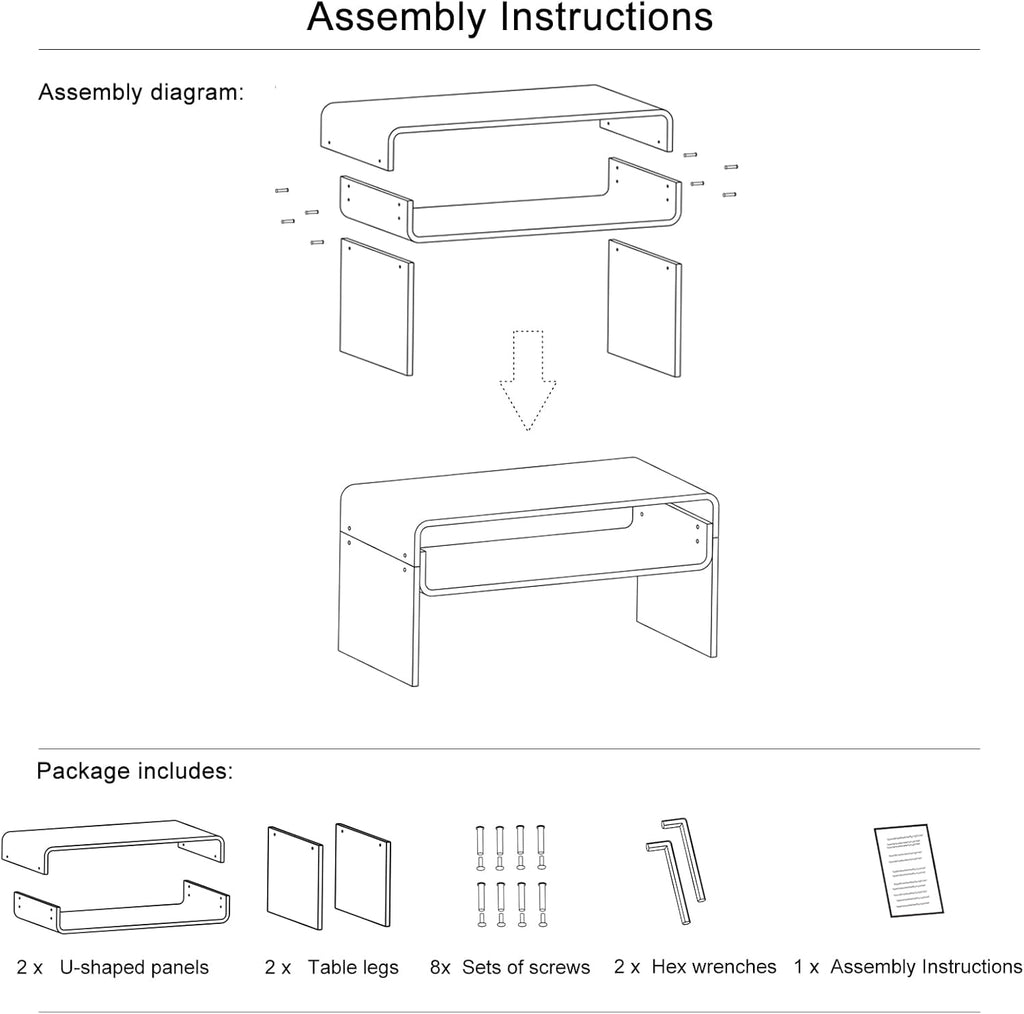 Assembly Instructions

Assembly diagram:

Package includes:

2 x U-shaped panels

2 x Table legs

8x Sets of screws

2 x Hex wrenches

1 x Assembly Instructions