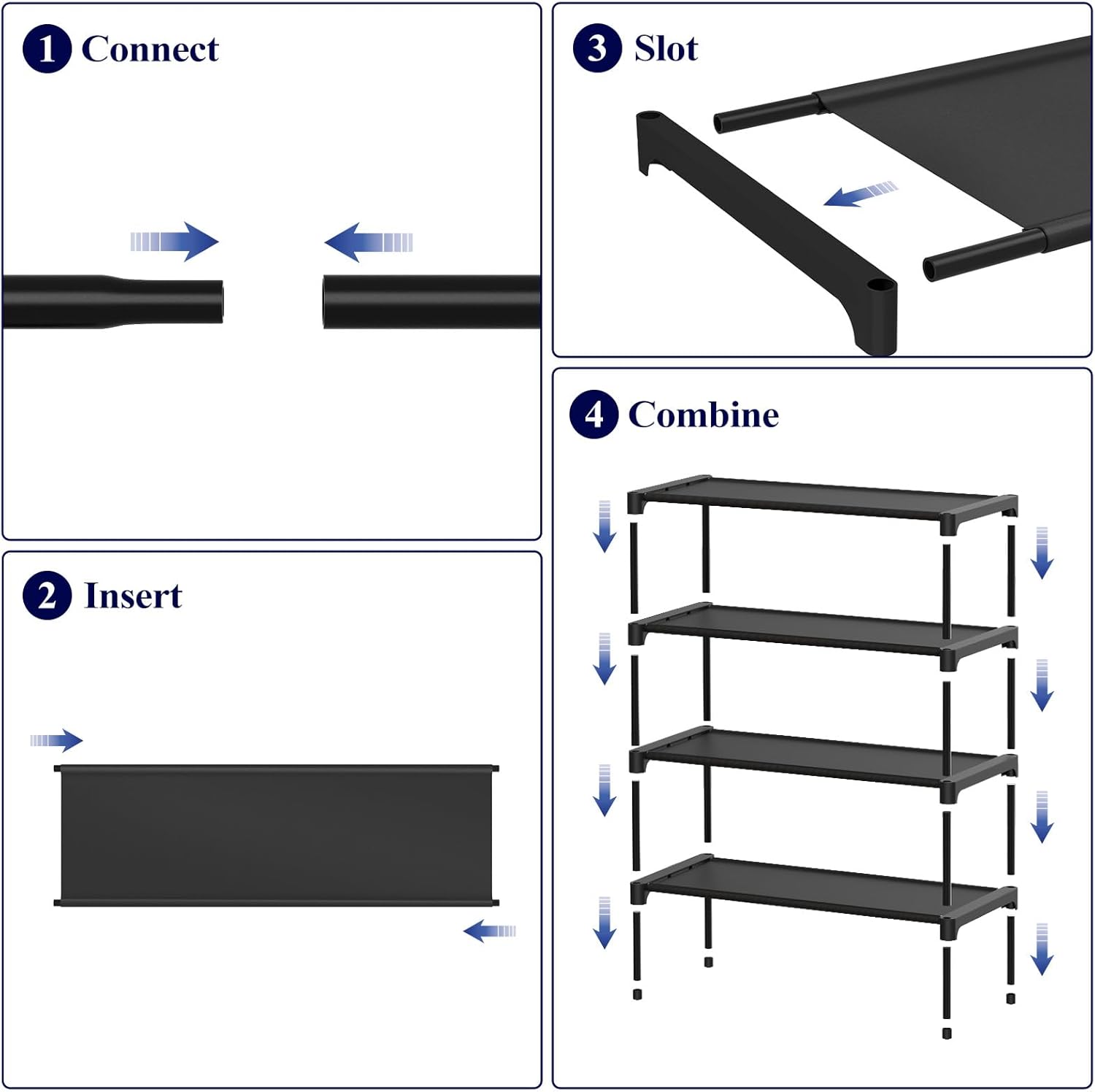 1 Connect

2 Insert

3 Slot

4 Combine