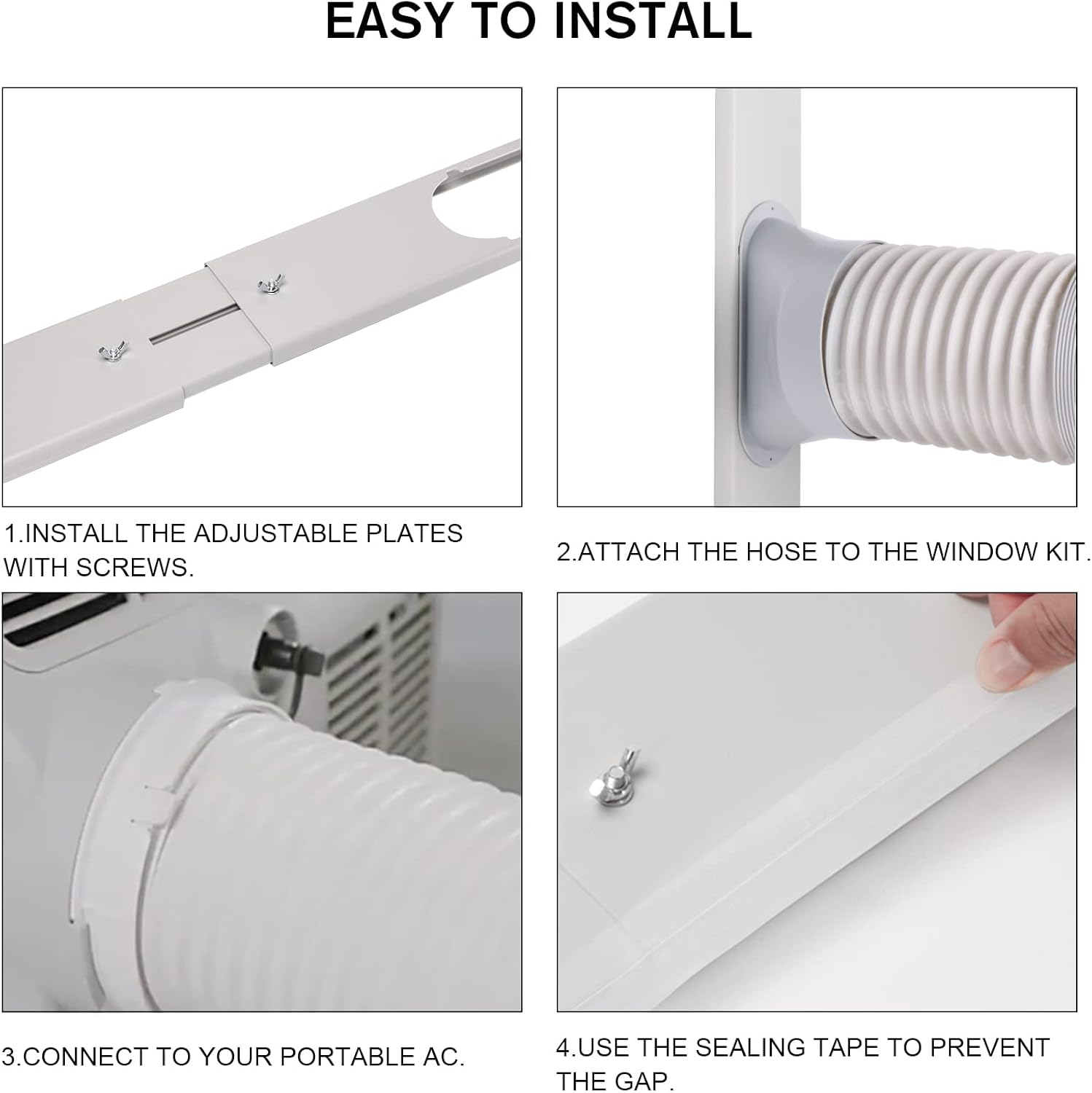 EASY TO INSTALL

1.INSTALL THE ADJUSTABLE PLATES WITH SCREWS.

2.ATTACH THE HOSE TO THE WINDOW KIT.

3.CONNECT TO YOUR PORTABLE AC.

4.USE THE SEALING TAPE TO PREVENT THE GAP.