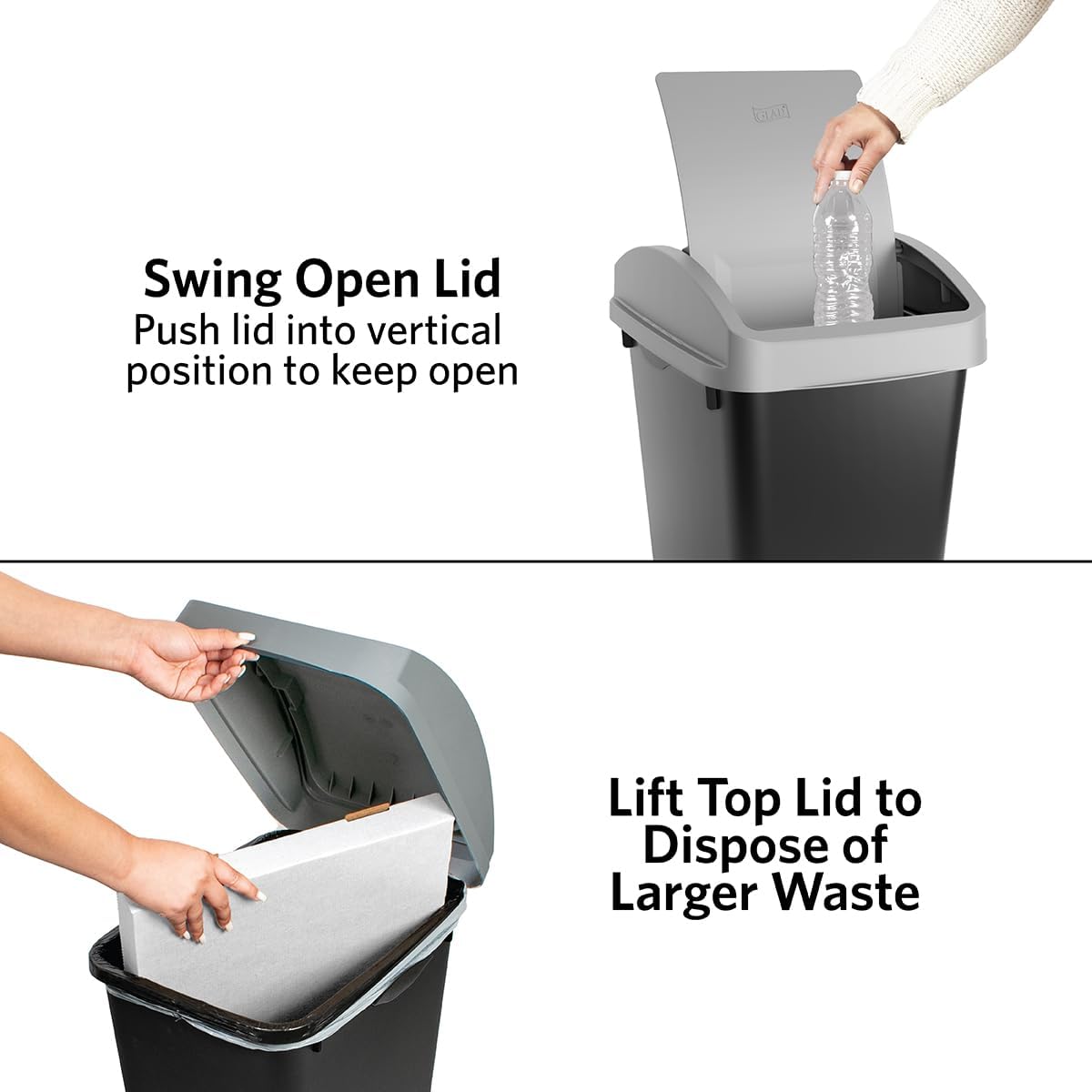 Swing Open Lid
Push lid into vertical position to keep open

GLAD

Lift Top Lid to Dispose of Larger Waste