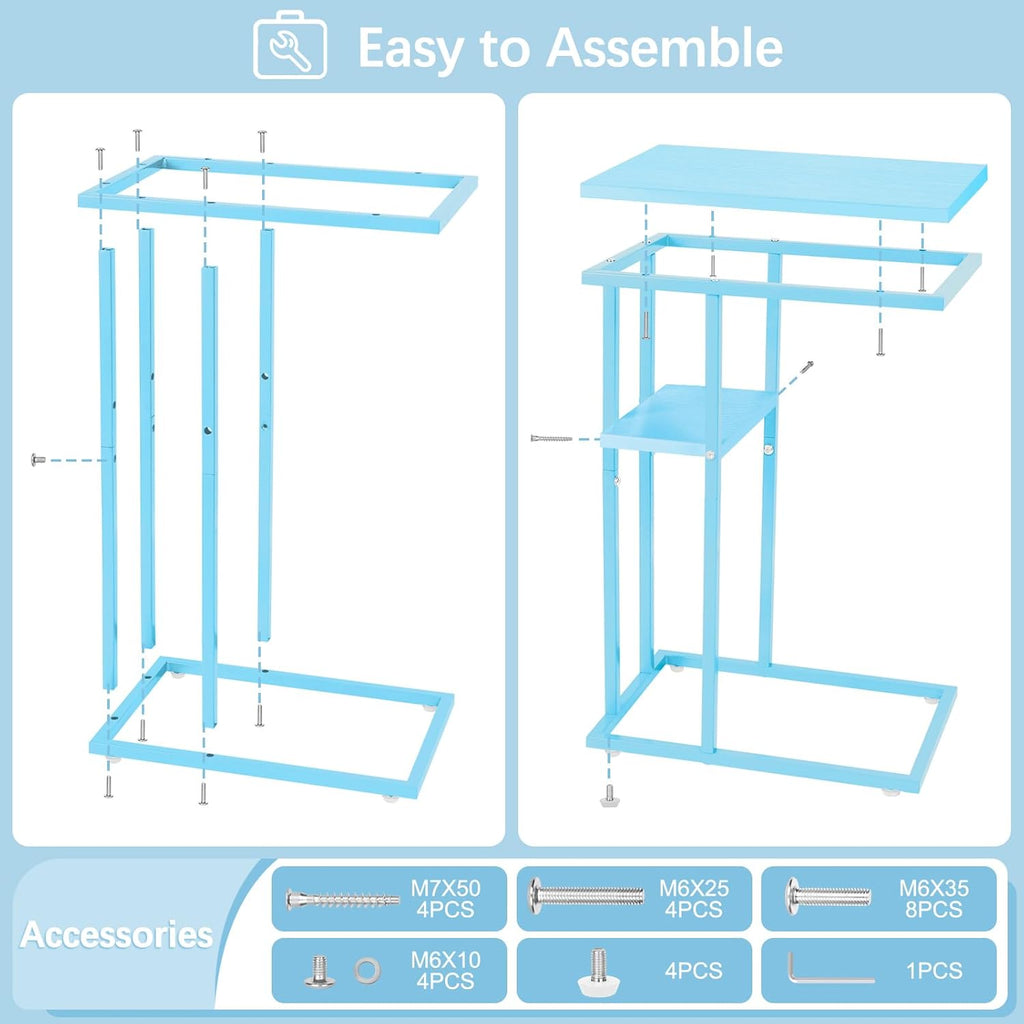 Easy to Assemble

Accessories

M7X50
4PCS

M6X25
4PCS

M6X35
8PCS

M6X10
4PCS

4PCS

1PCS