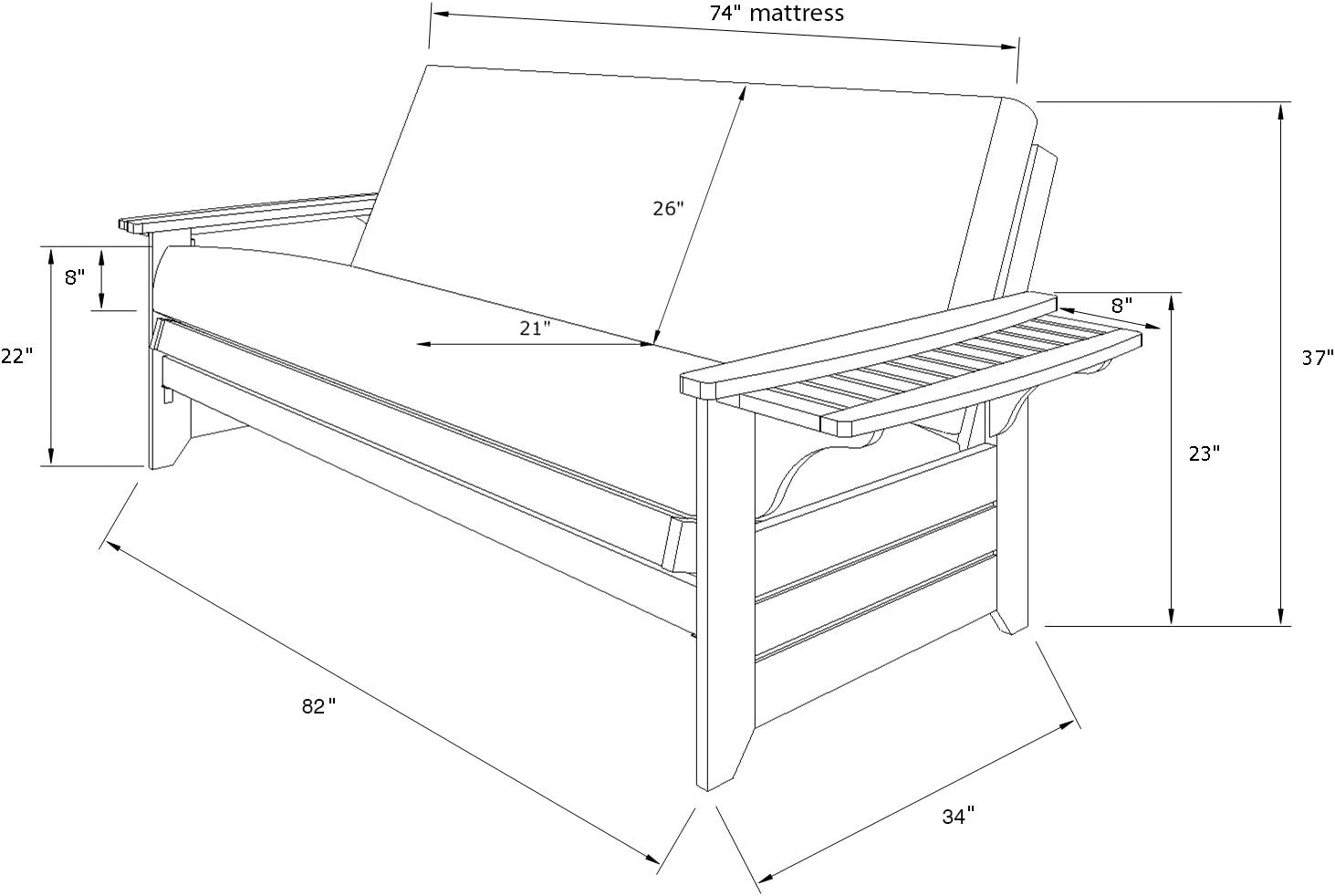 74" mattress

26"

8"

22"

21"

8"

37"

23"

82"

34"