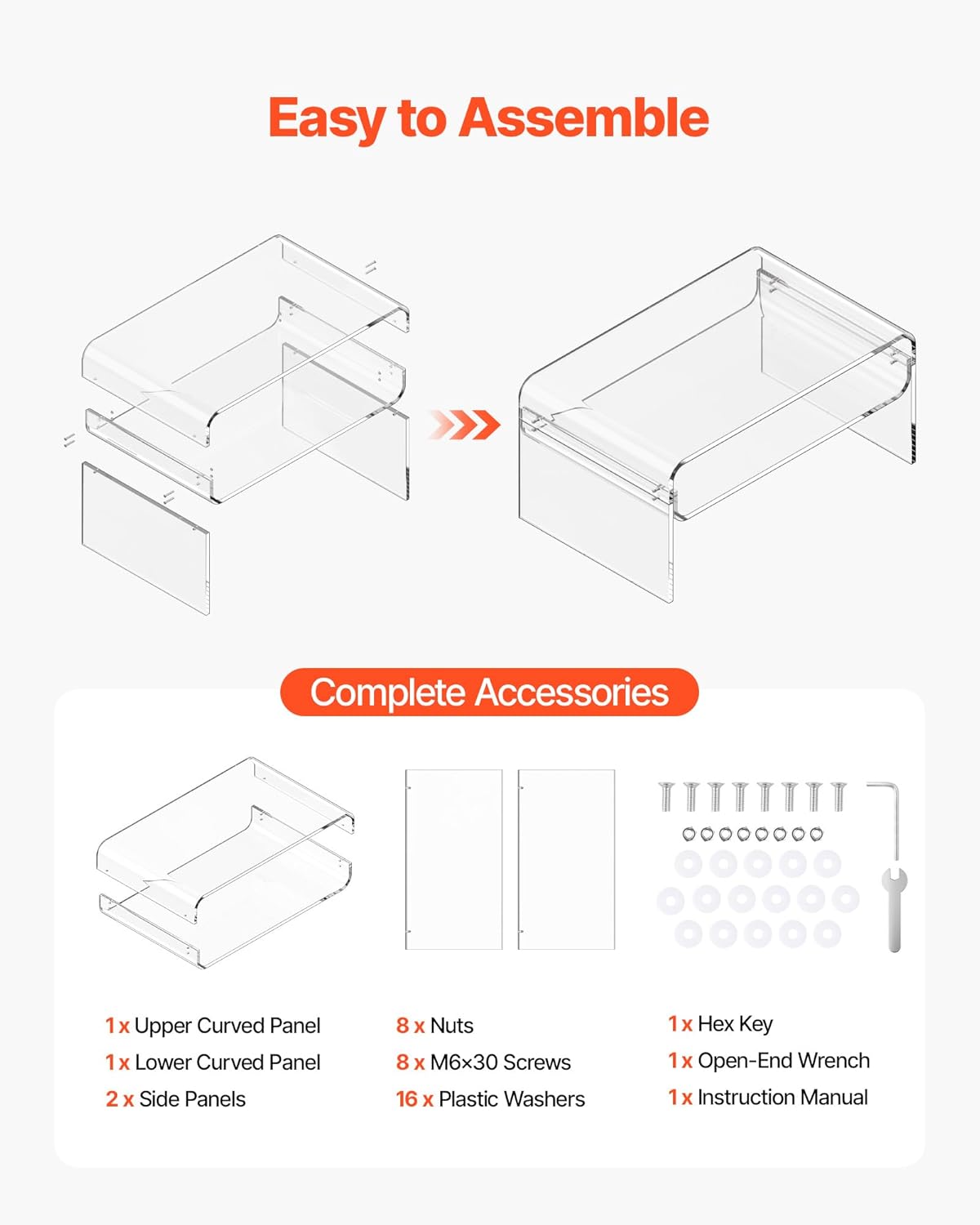 Easy to Assemble

Complete Accessories

1 x Upper Curved Panel
1 x Lower Curved Panel
2 x Side Panels

8 x Nuts
8 x M6×30 Screws
16 x Plastic Washers

1 x Hex Key
1 x Open-End Wrench
1 x Instruction Manual