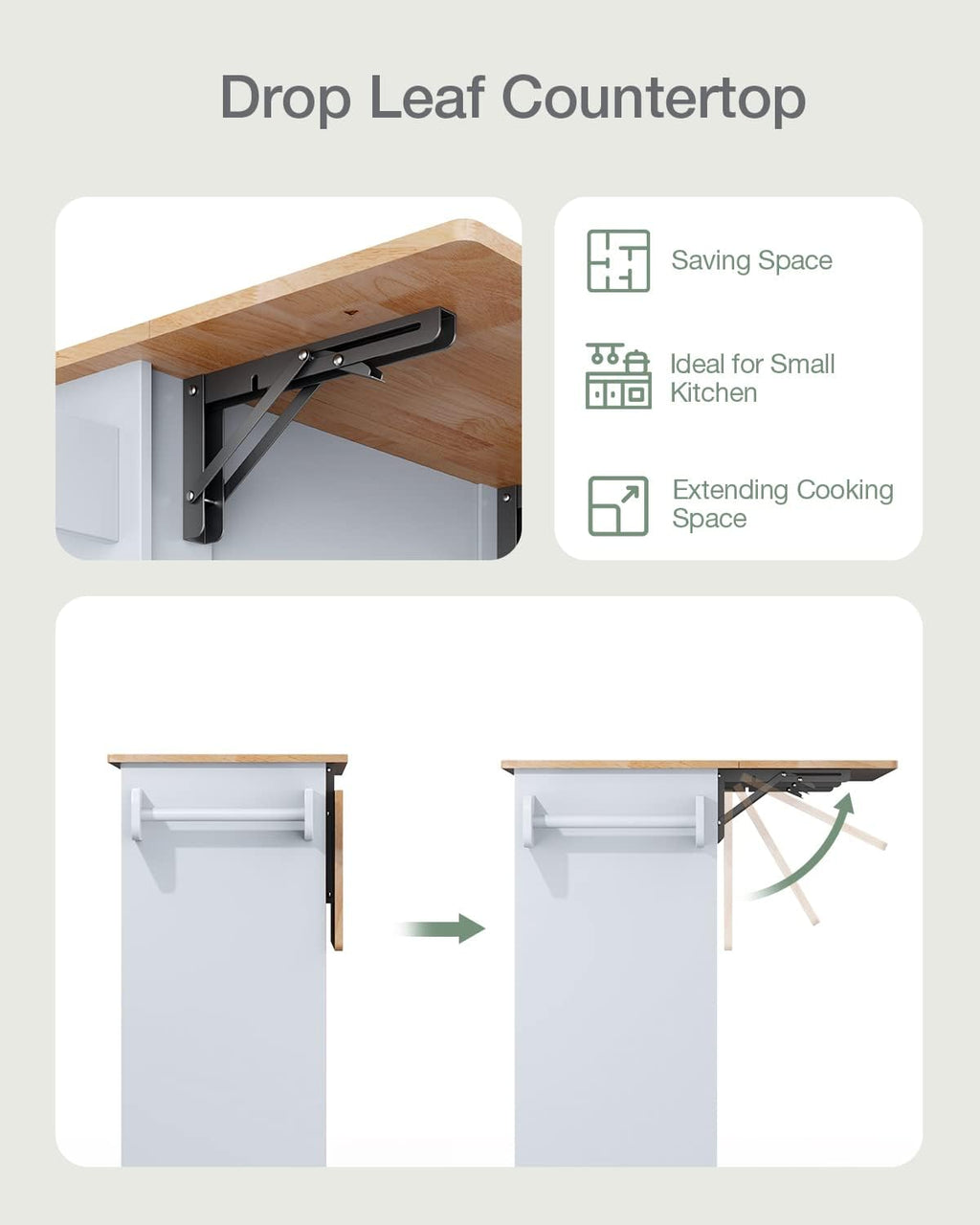 Drop Leaf Countertop

Saving Space

Ideal for Small Kitchen

Extending Cooking Space