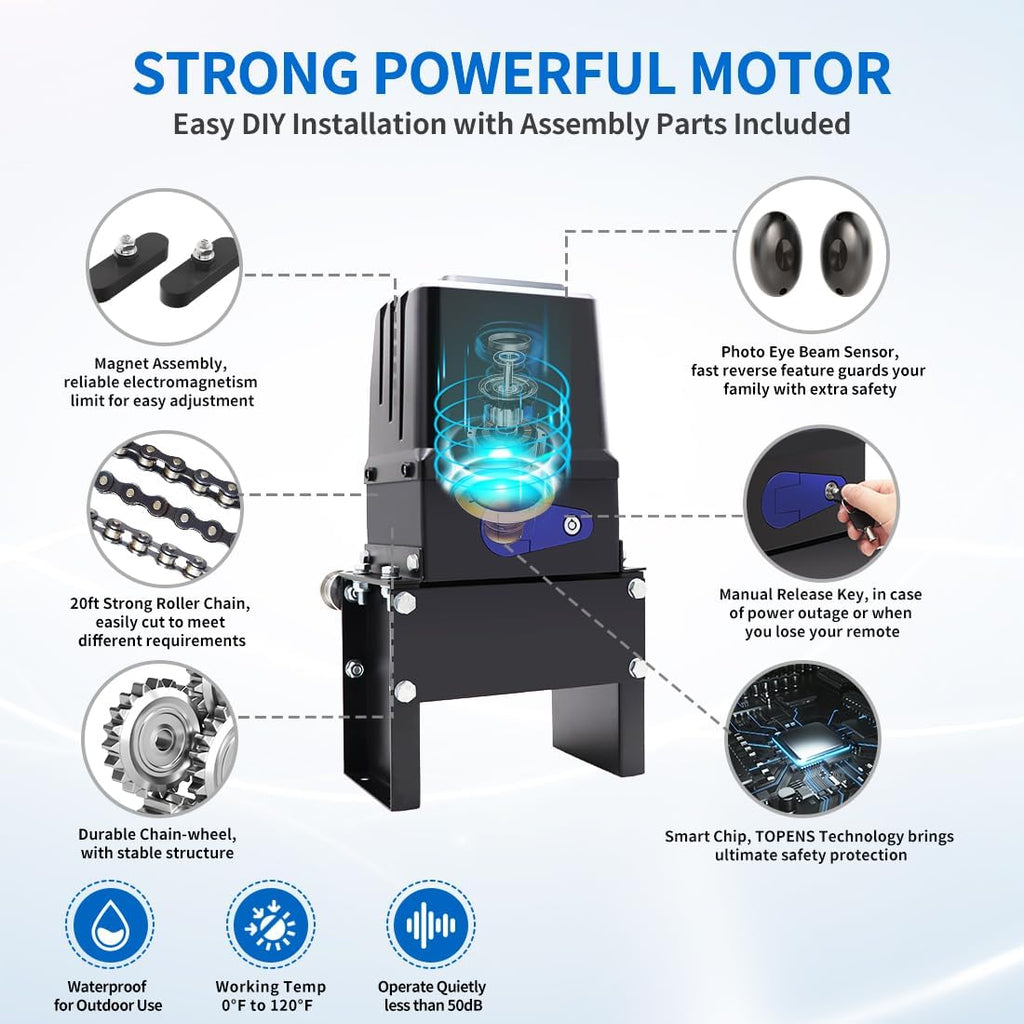 STRONG POWERFUL MOTOR
Easy DIY Installation with Assembly Parts Included

Magnet Assembly, reliable electromagnetism limit for easy adjustment

20ft Strong Roller Chain, easily cut to meet different requirements

Durable Chain-wheel, with stable structure

Photo Eye Beam Sensor, fast reverse feature guards your family with extra safety

Manual Release Key, in case of power outage or when you lose your remote

Smart Chip, TOPENS Technology brings ultimate safety protection

Waterproof for Outdoor Use

Working Temp 0°F to 120°F

Operate Quietly less than 50dB