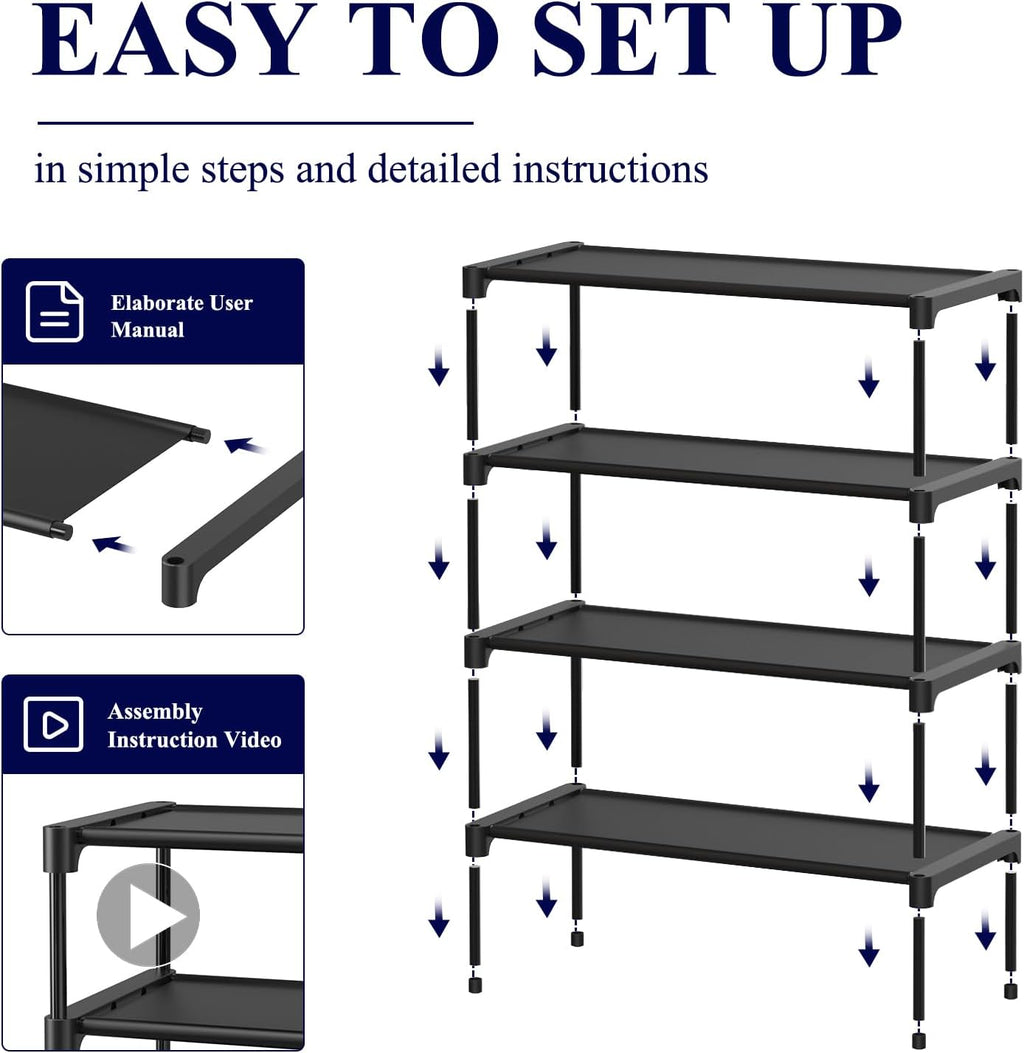 EASY TO SET UP

in simple steps and detailed instructions

Elaborate User Manual

Assembly Instruction Video