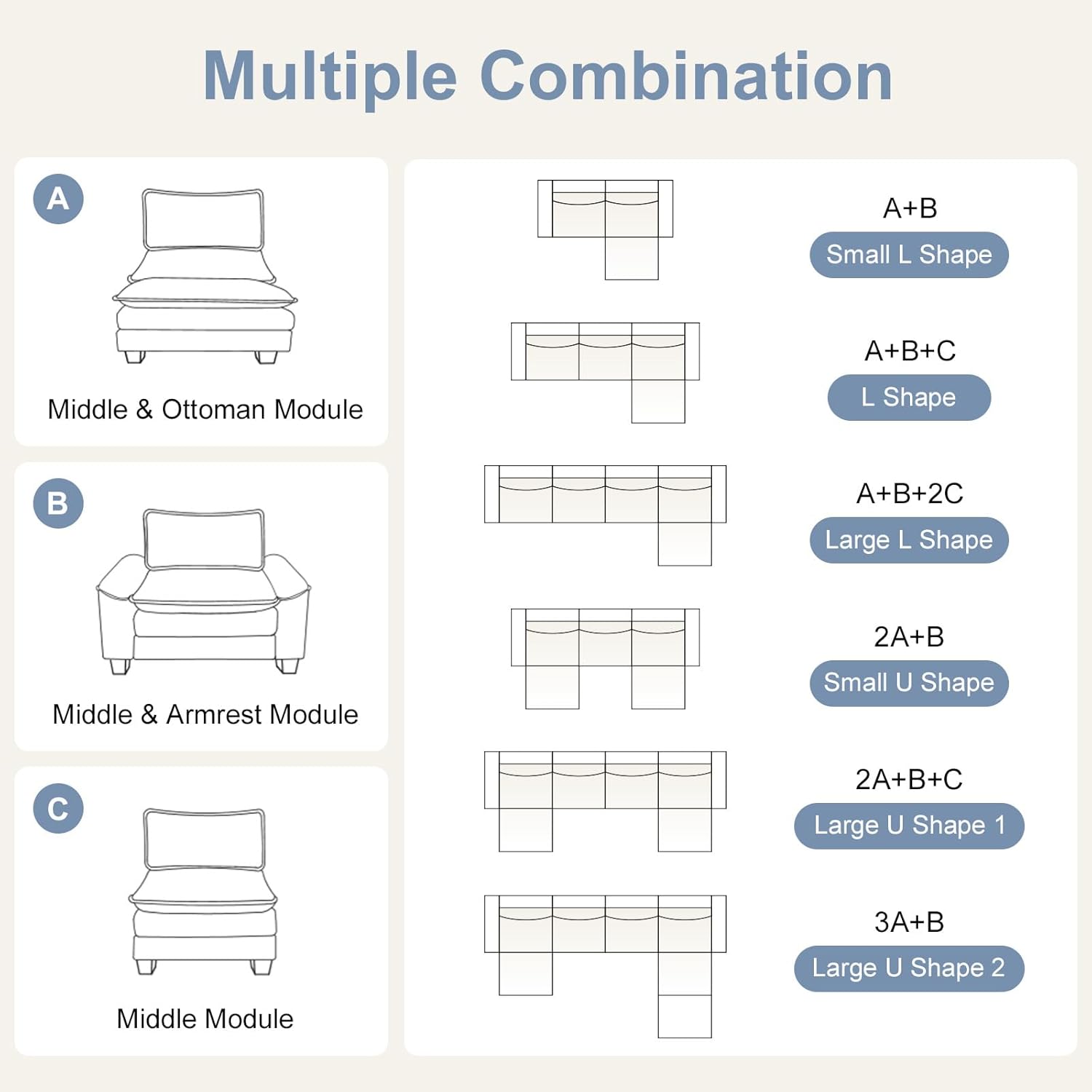 Multiple Combination

A

Middle & Ottoman Module

B

Middle & Armrest Module

C

Middle Module

A+B
Small L Shape

A+B+C
L Shape

A+B+2C
Large L Shape

2A+B
Small U Shape

2A+B+C
Large U Shape 1

3A+B
Large U Shape 2