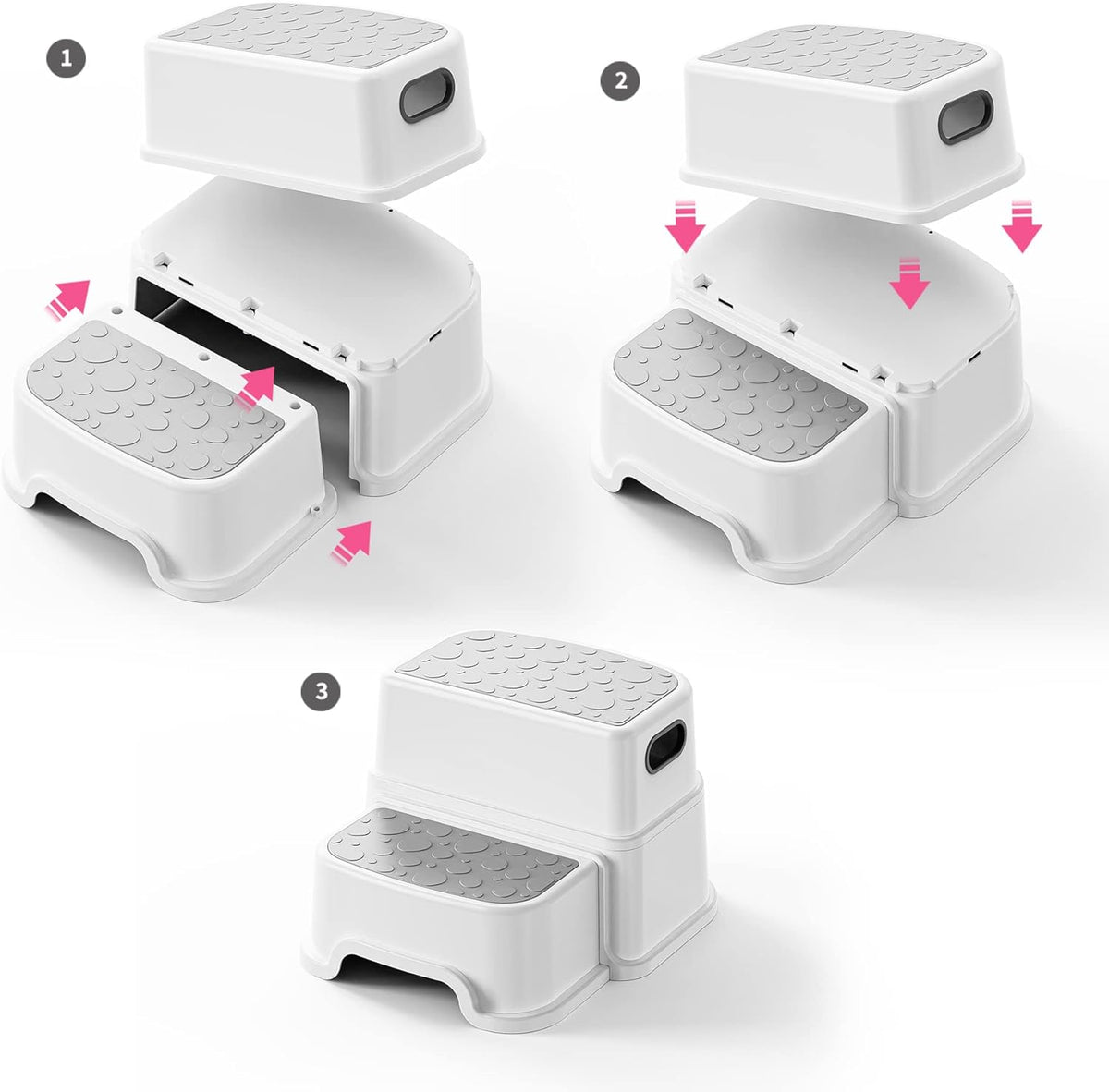 1

2

3